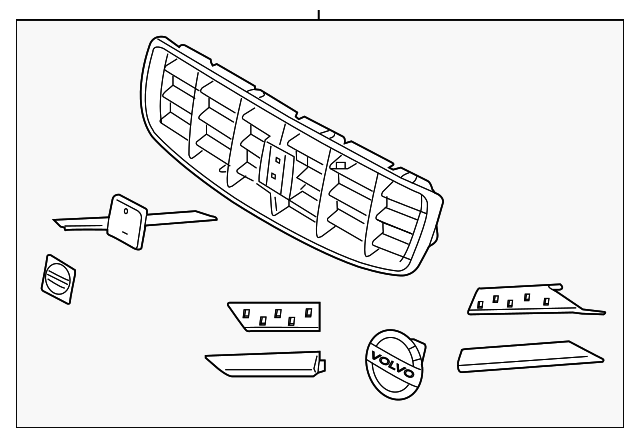 VOLVO