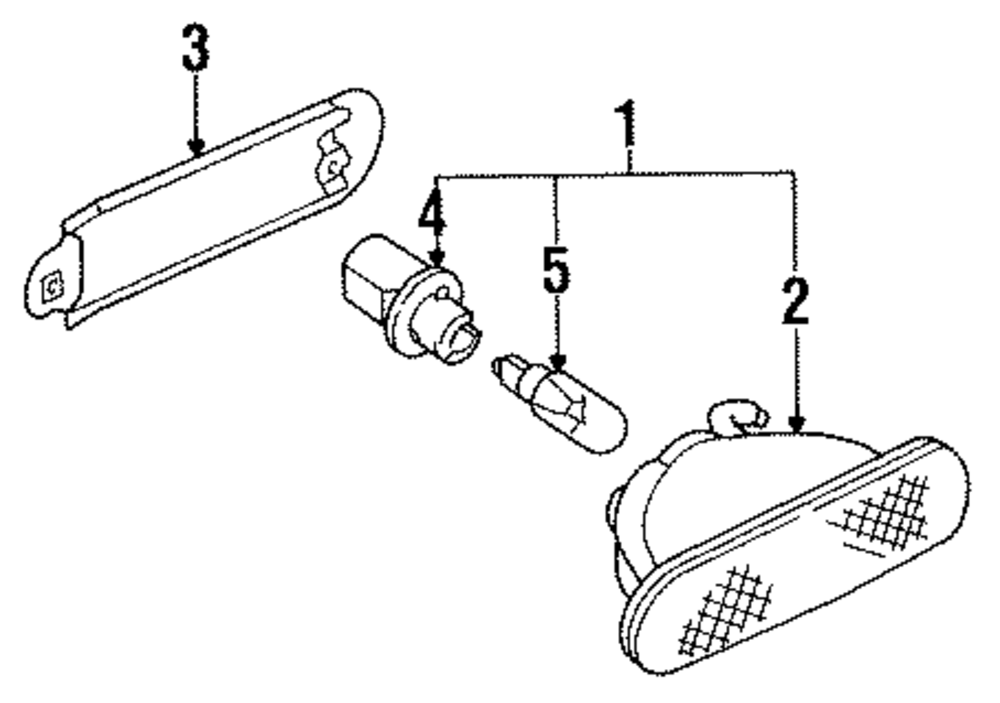 3
1
4
5
2