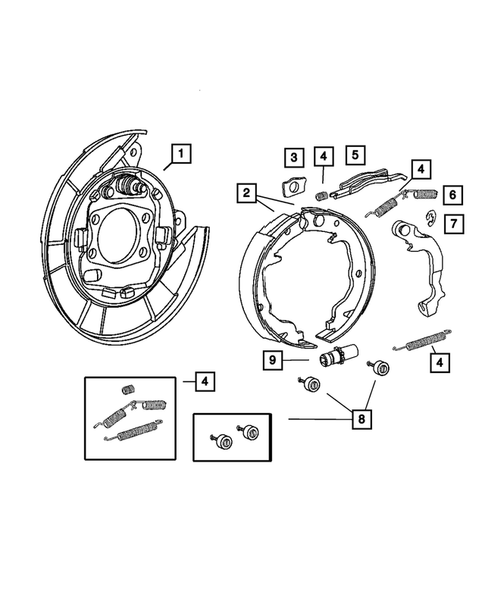 1
3
4
5
4
2
6
7
9
4
4
8