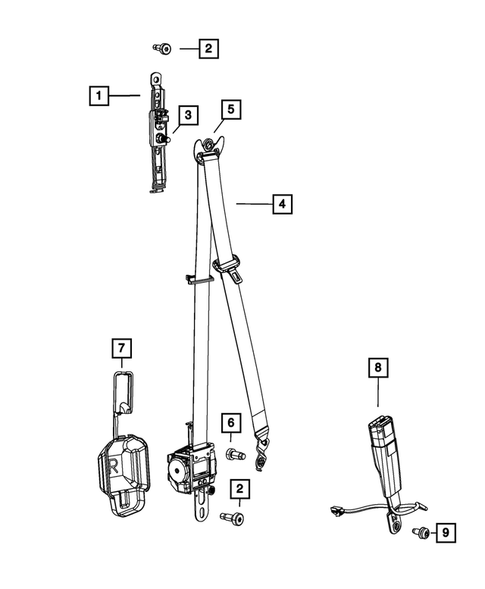 2
1
3
5
4
7
8
6
R
2
9