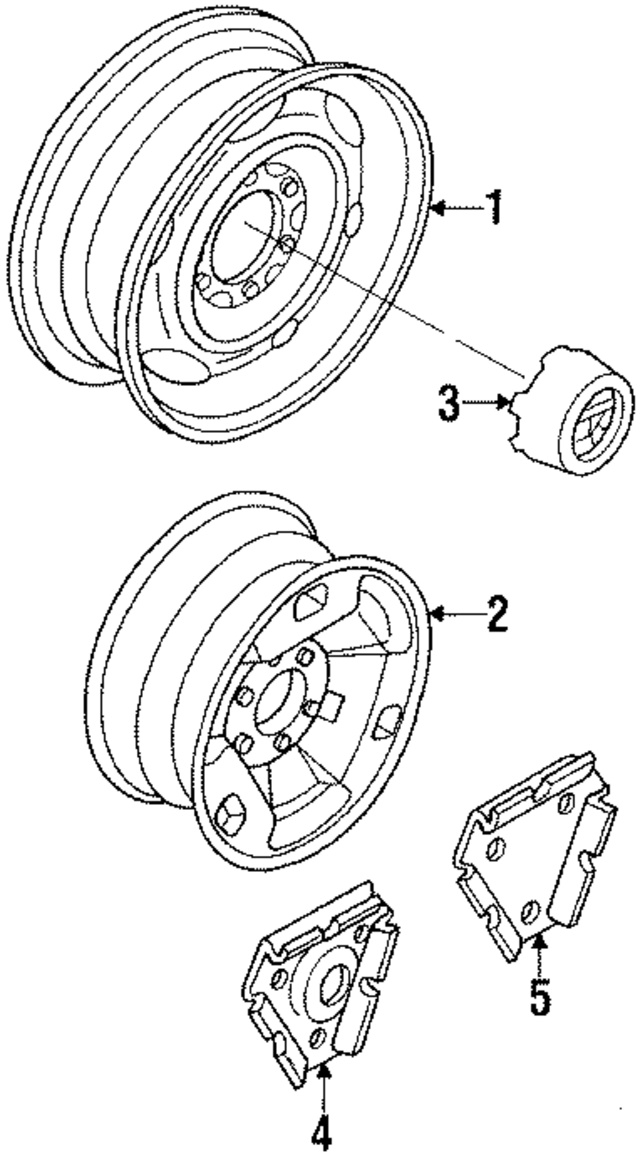 1
3
2
5
4