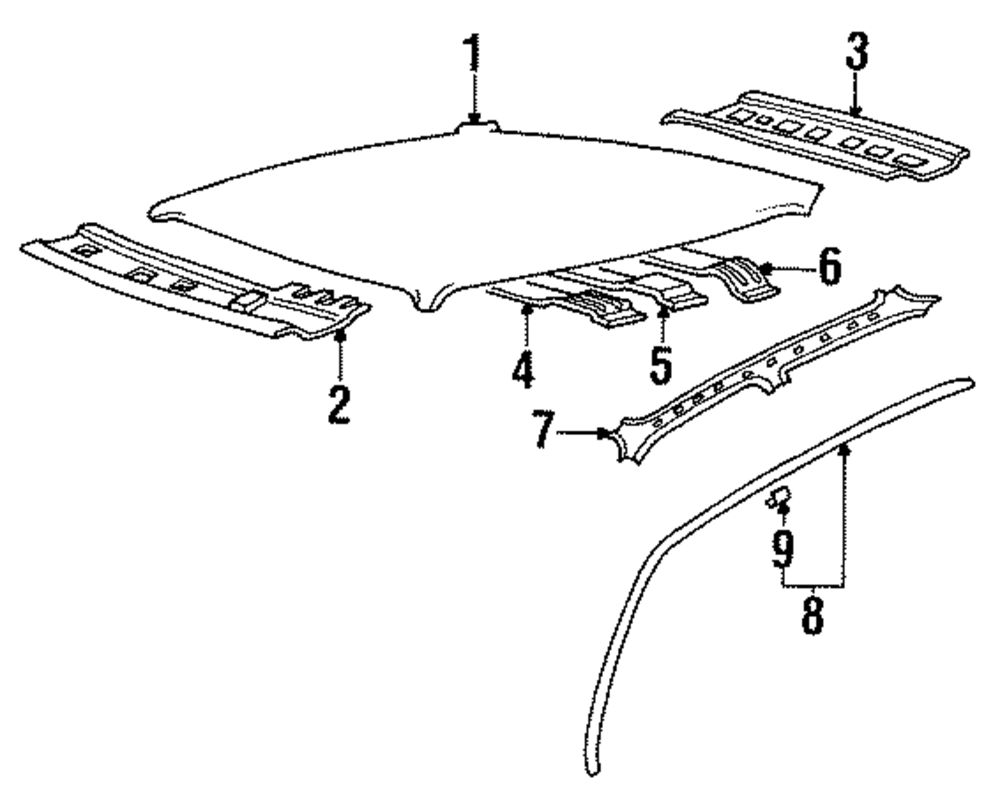 1
3
6
2
4
5
7
9
8