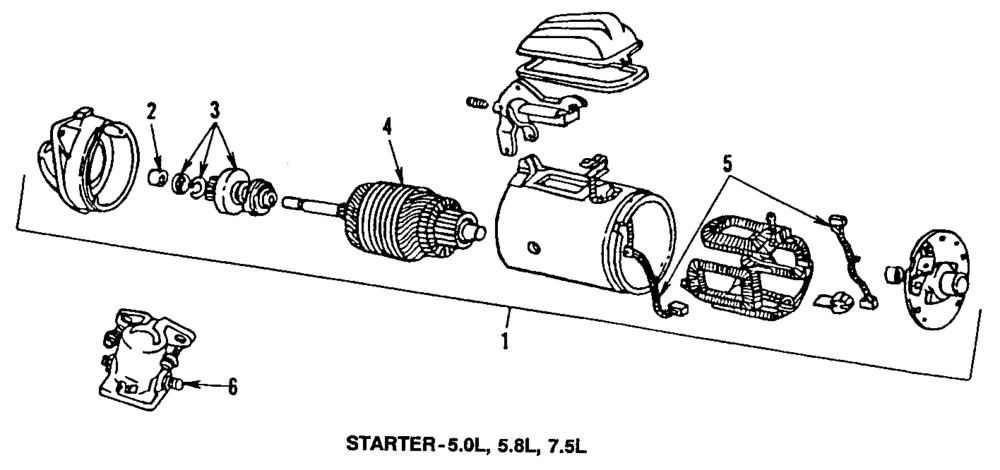 2
3
4
5
1
6

STARTER-5.0L, 5.8L, 7.5L