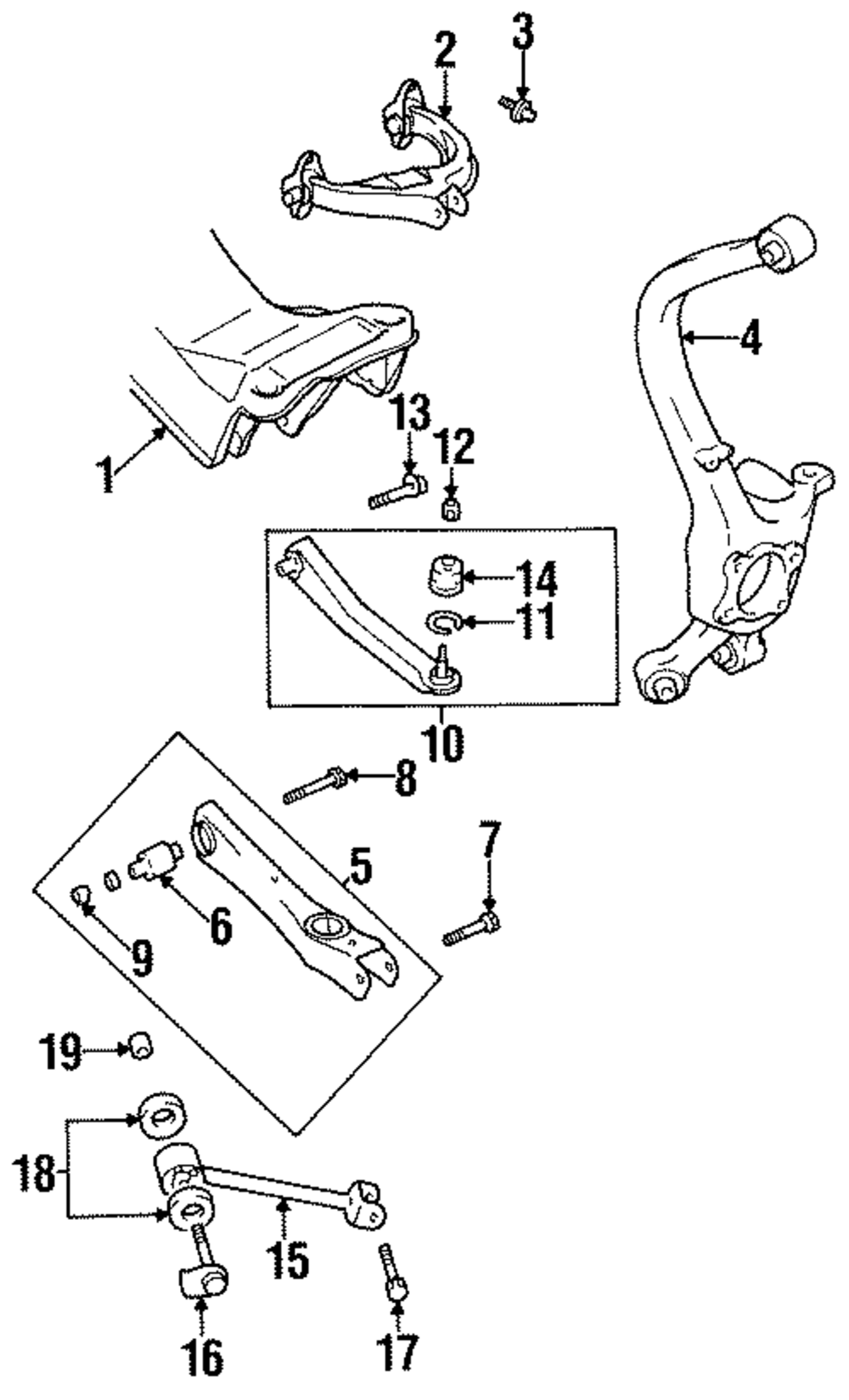 2
3
4
1
13
12
14
11
10
8
7
5
6
9
19
18
15
16
17