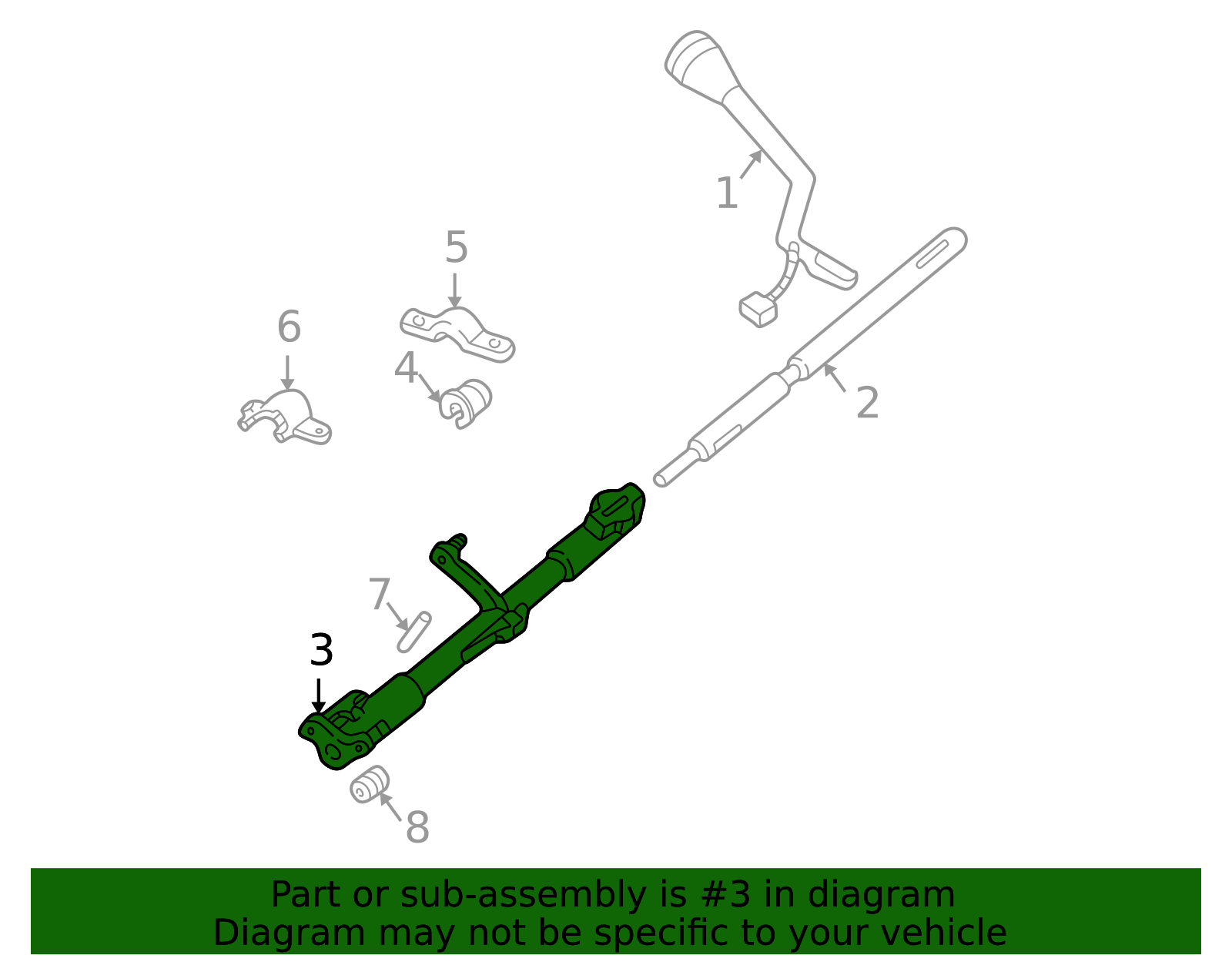 1

5

6

4

2

7

3

8

Part or sub-assembly is #3 in diagram
Diagram may not be specific to your vehicle