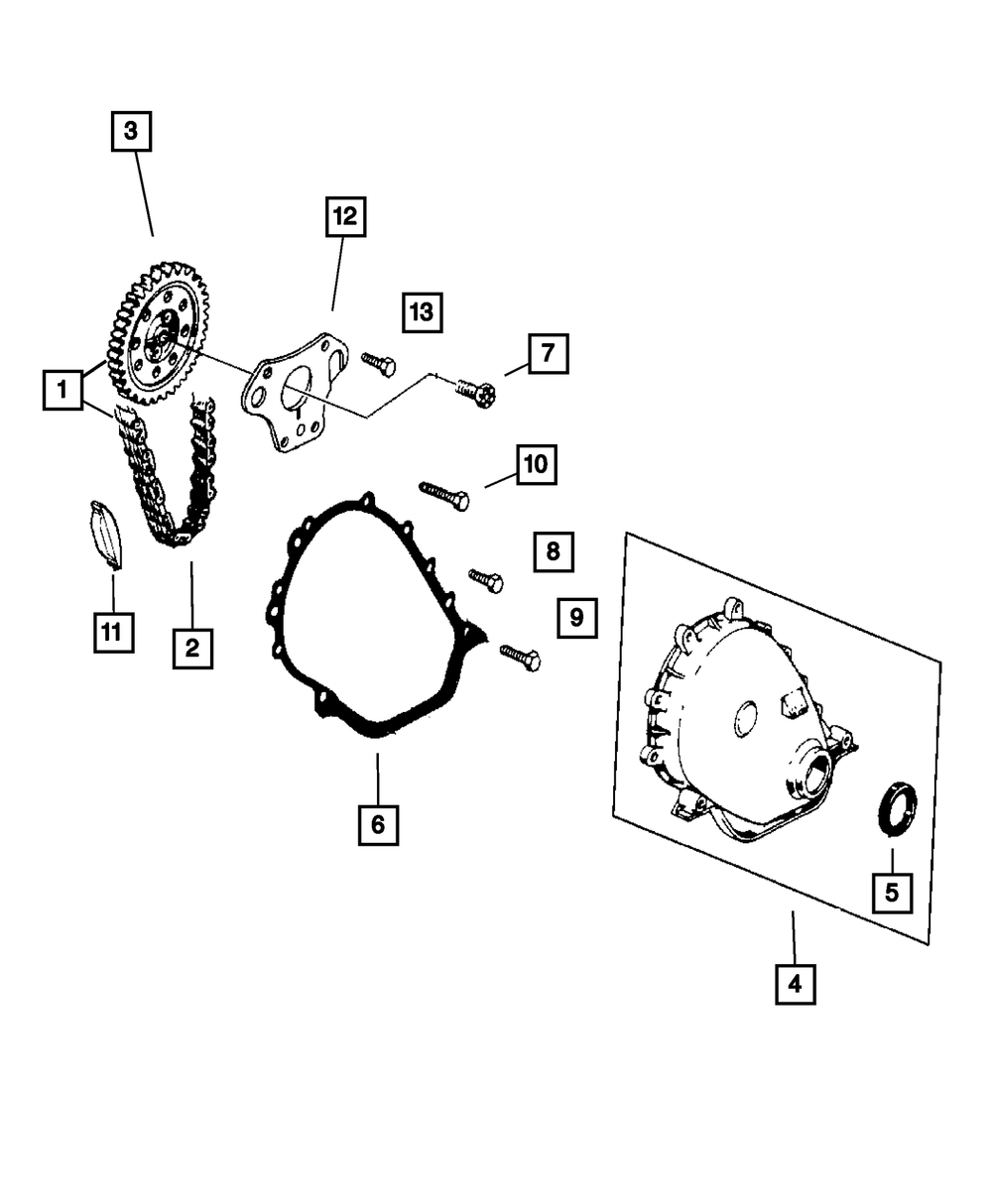 3
12
13
7
1
10
8
9
11
2
6
5
4