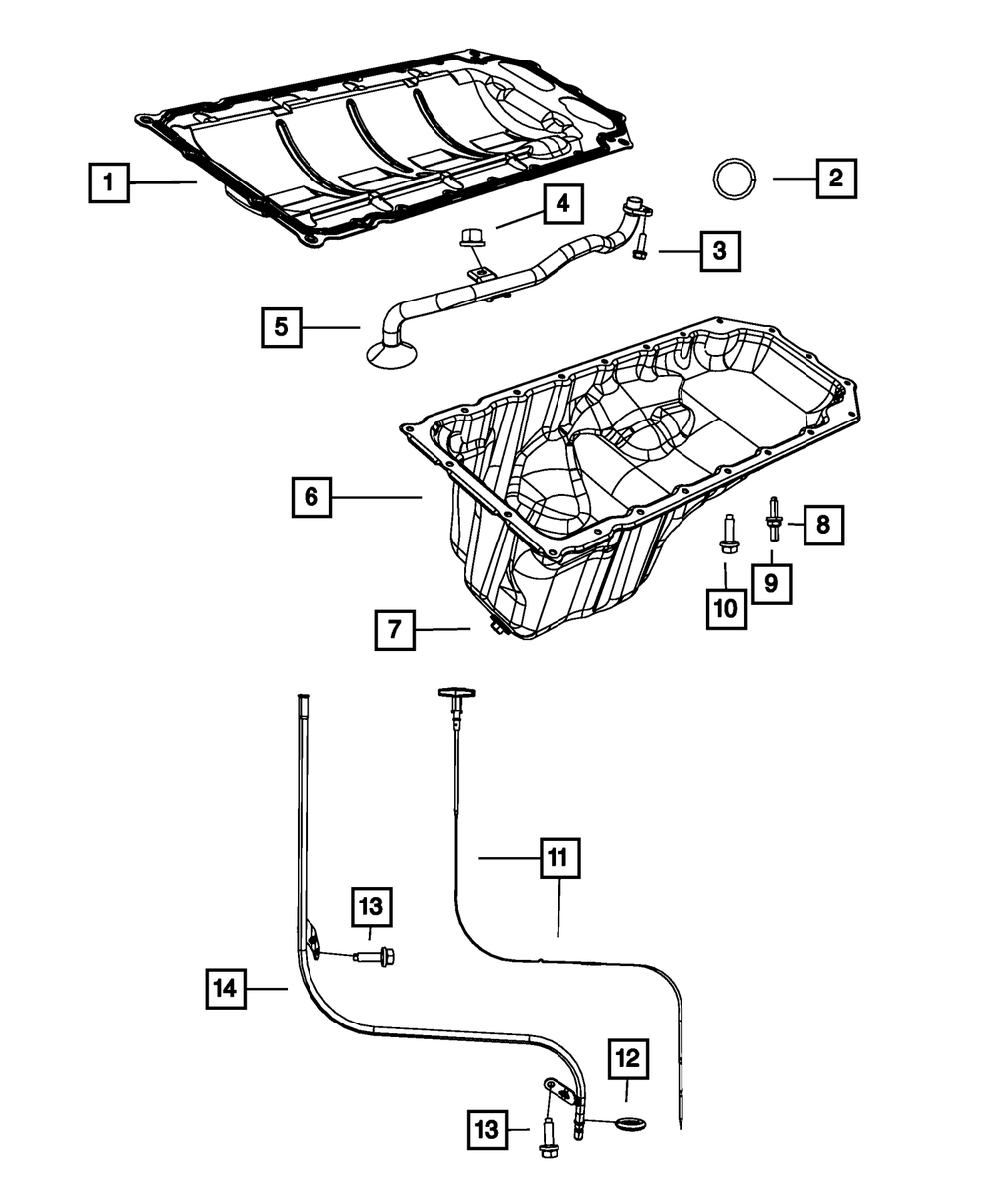 1
2
4
3
5
6
8
9
10
7
11
13
14
12
13