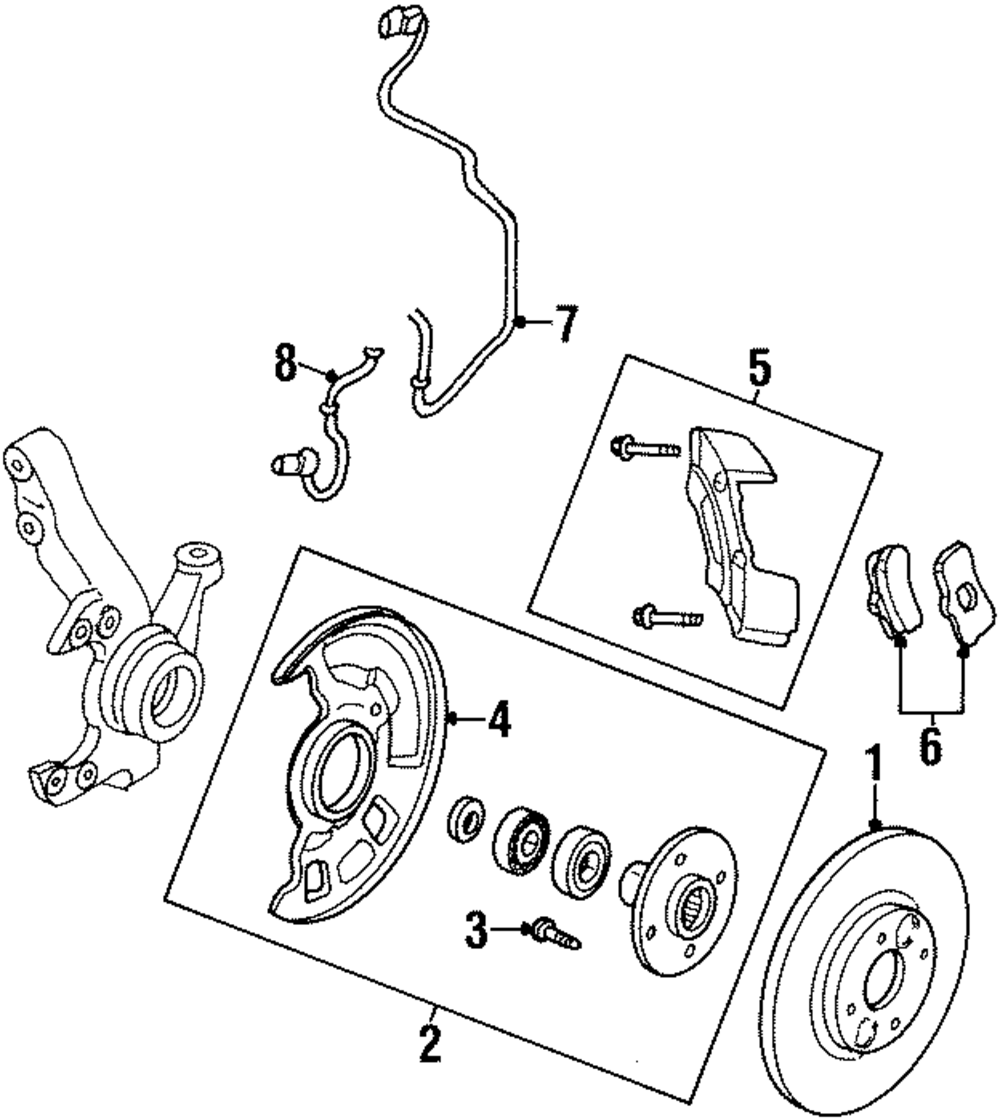 7
8
5
4
6
1
3
2