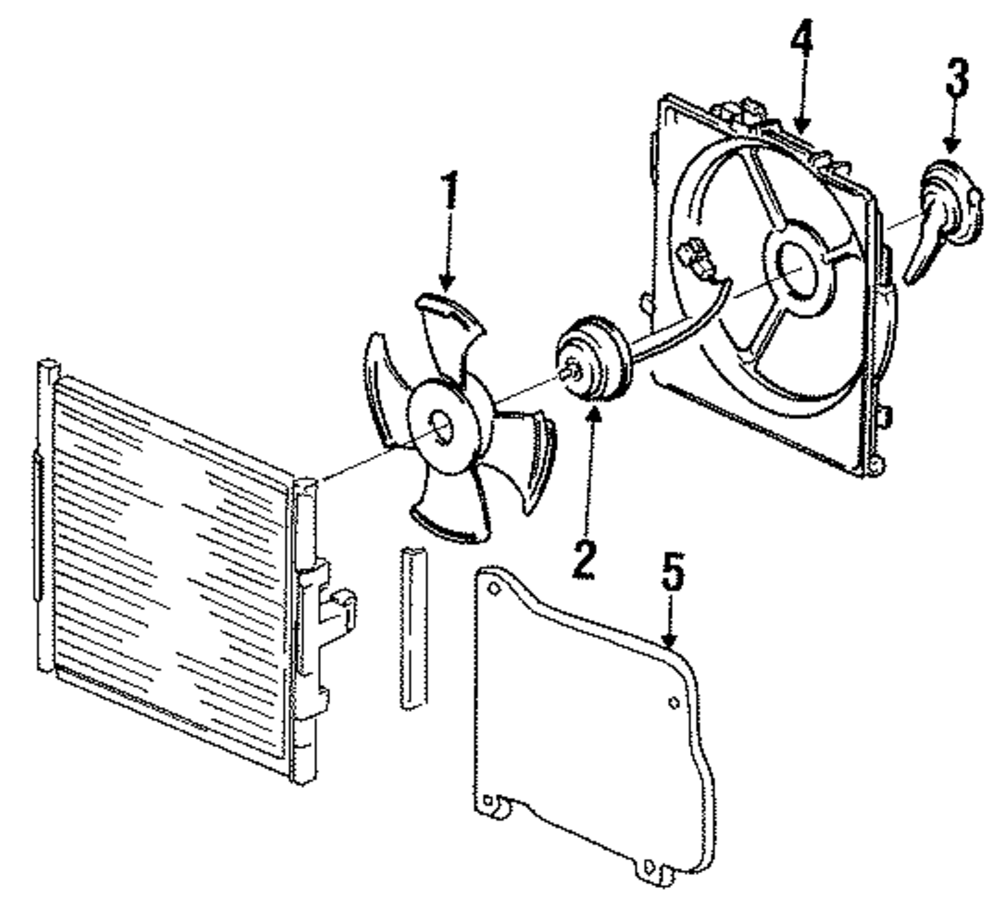 4
3
1
2
5