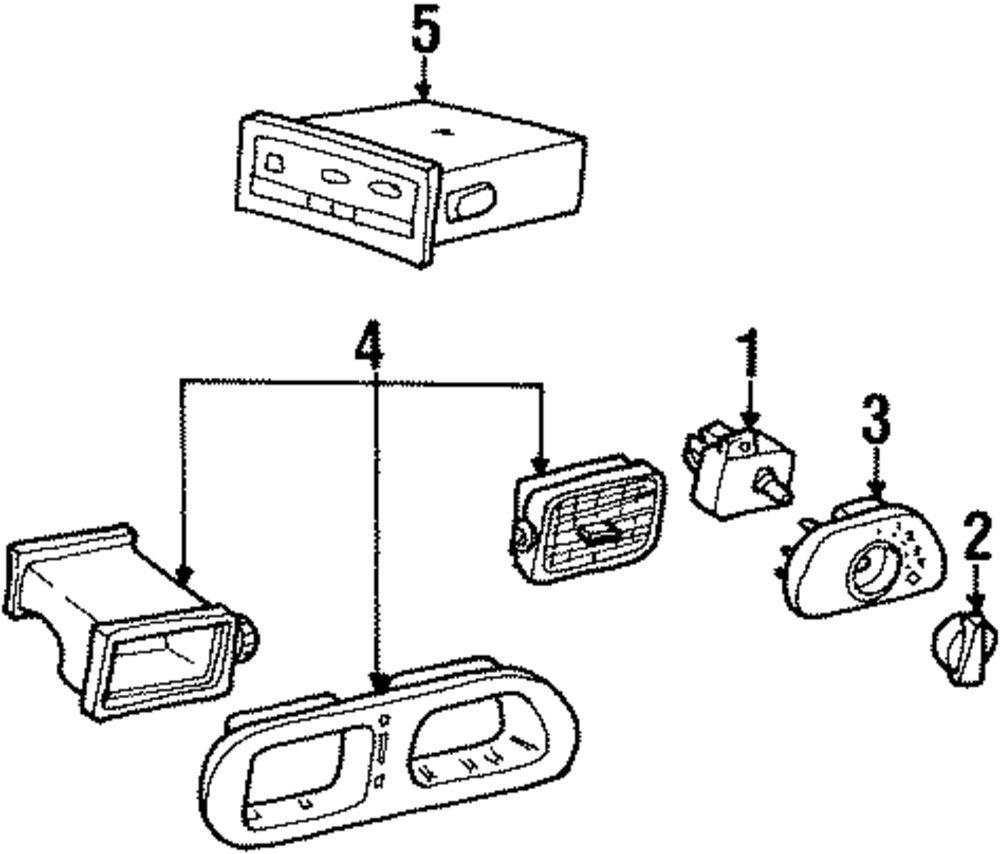 5

4

1

3

2