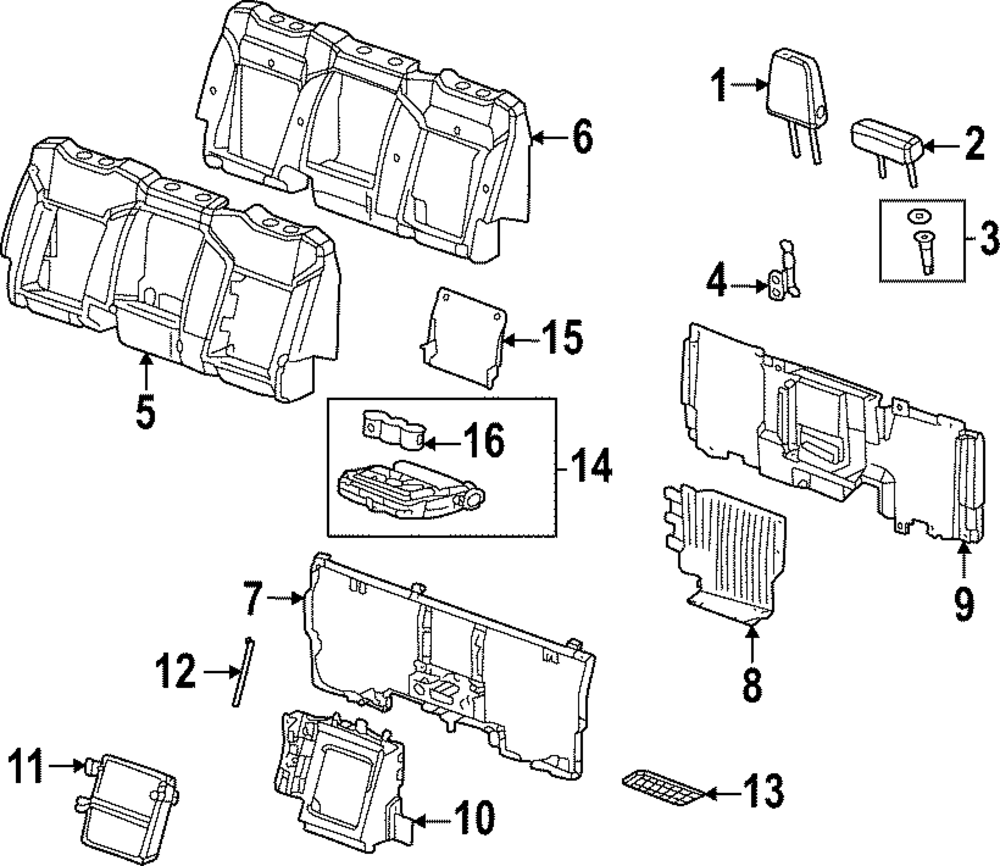 1
2
3
4
6
5
15
16
14
9
8
7
12
11
10
13