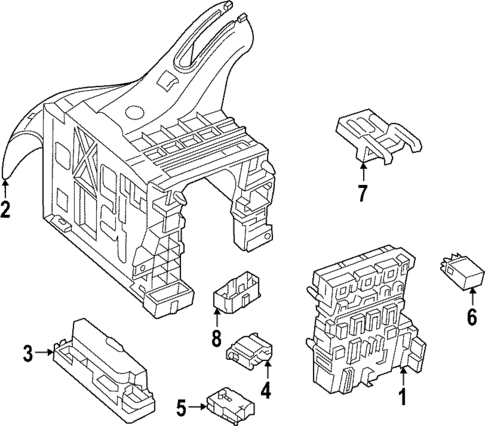 2
7
6
8
3
4
1
5