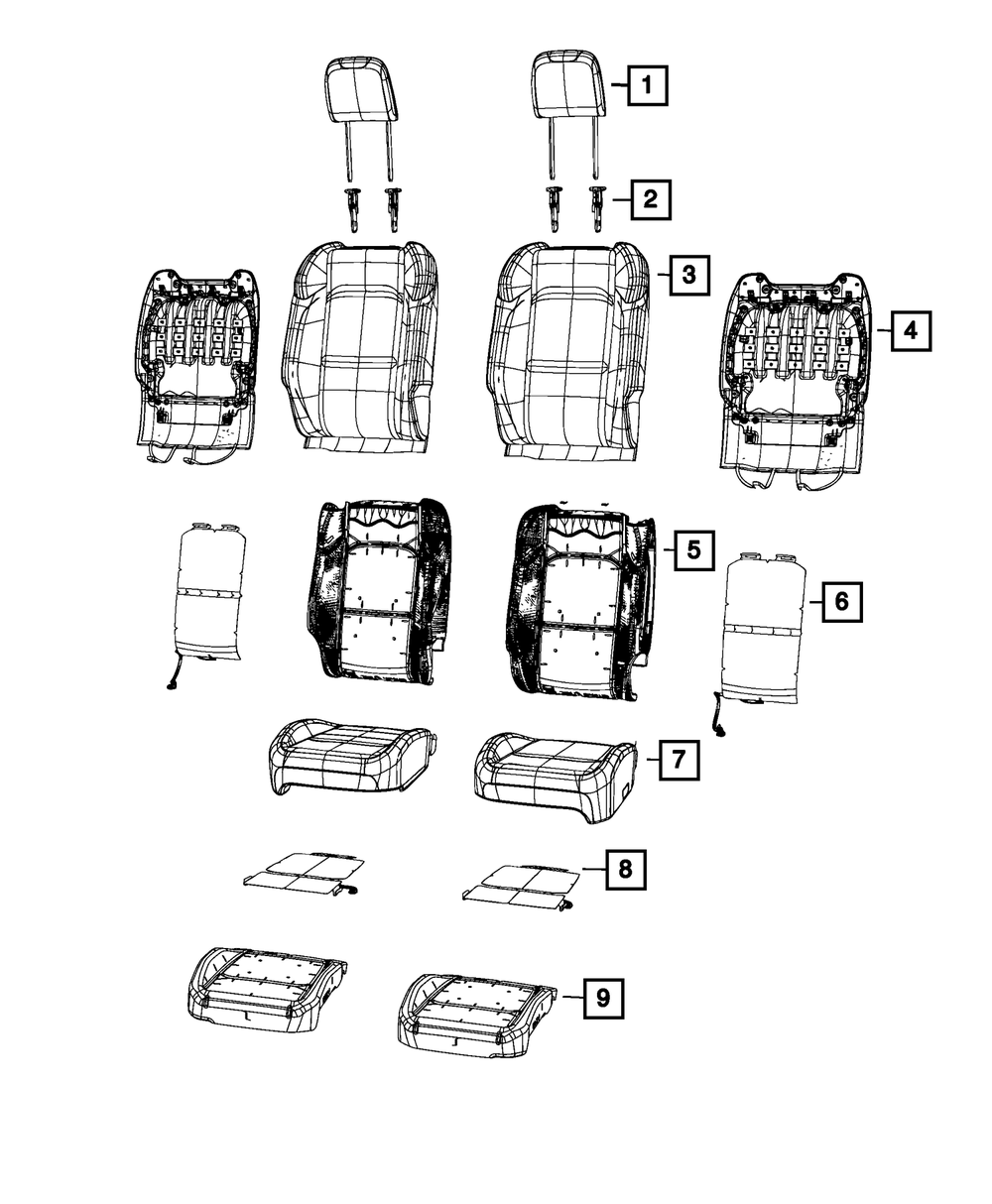 1
2
3
4
5
6
7
8
9