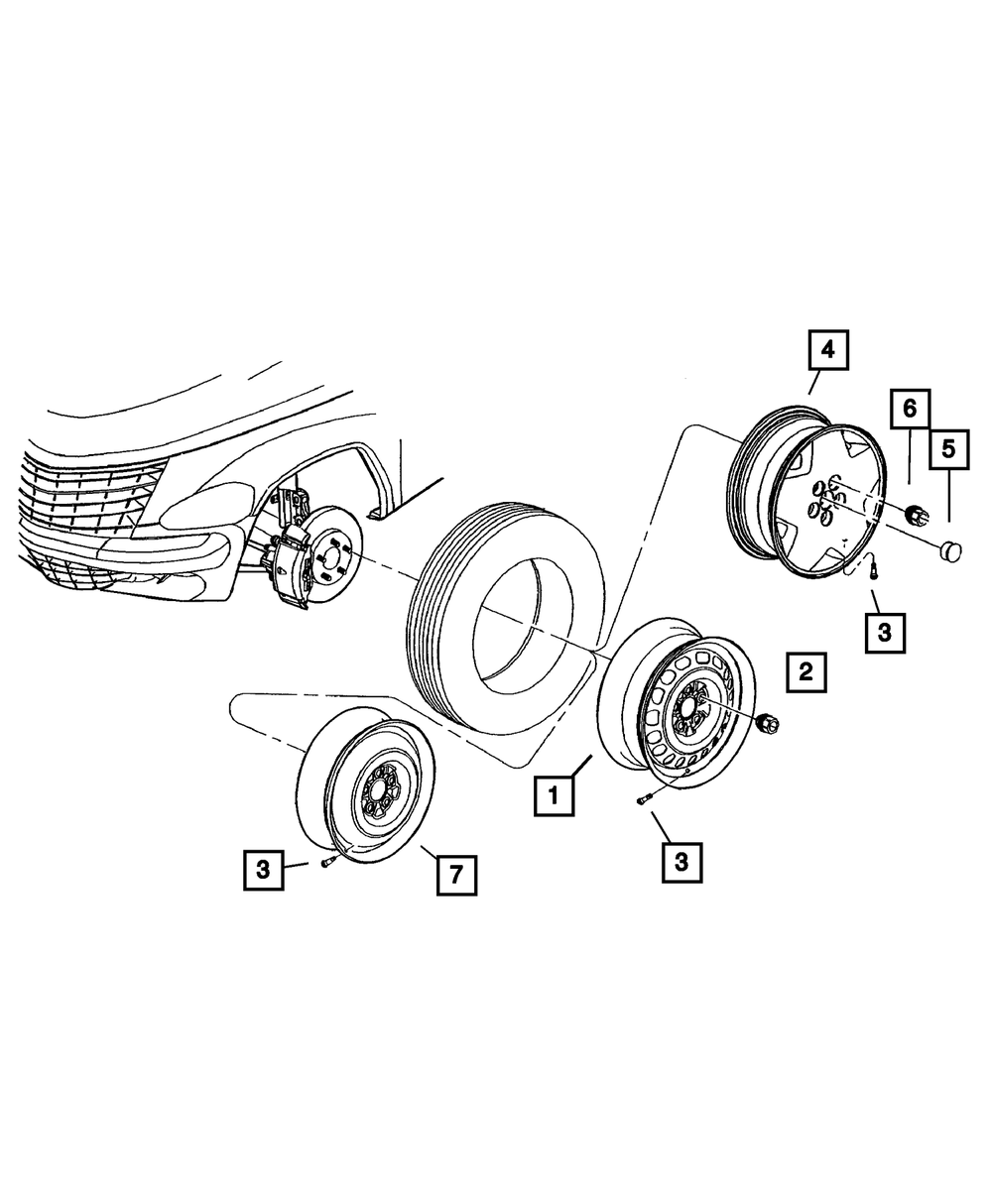 4
6
5
3
2
1
3
3
7