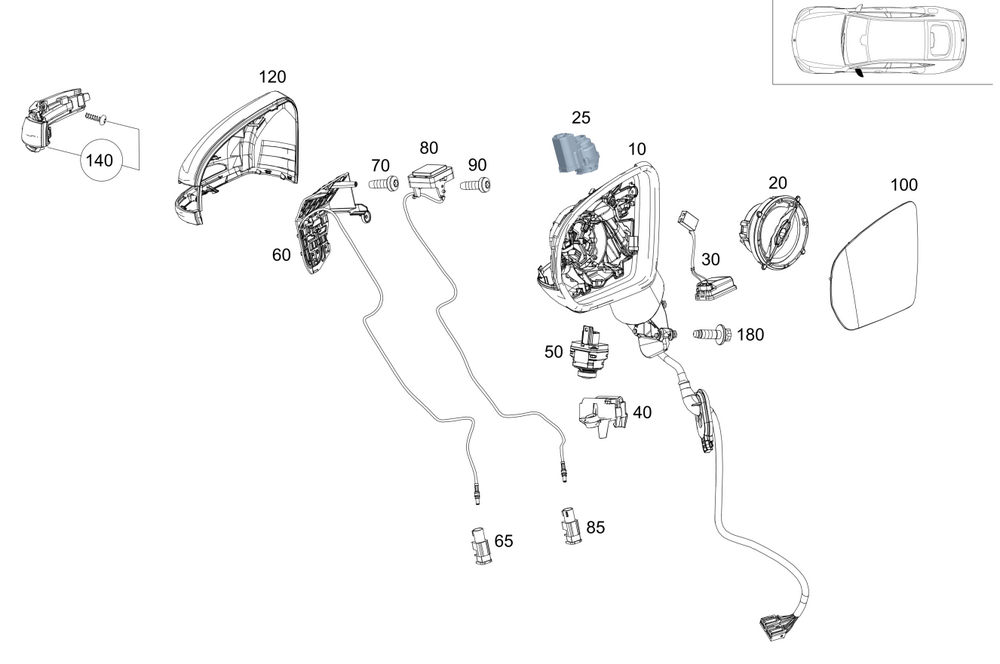 120
140
70
80
90
25
10
20
100
60
30
180
50
40
65
85