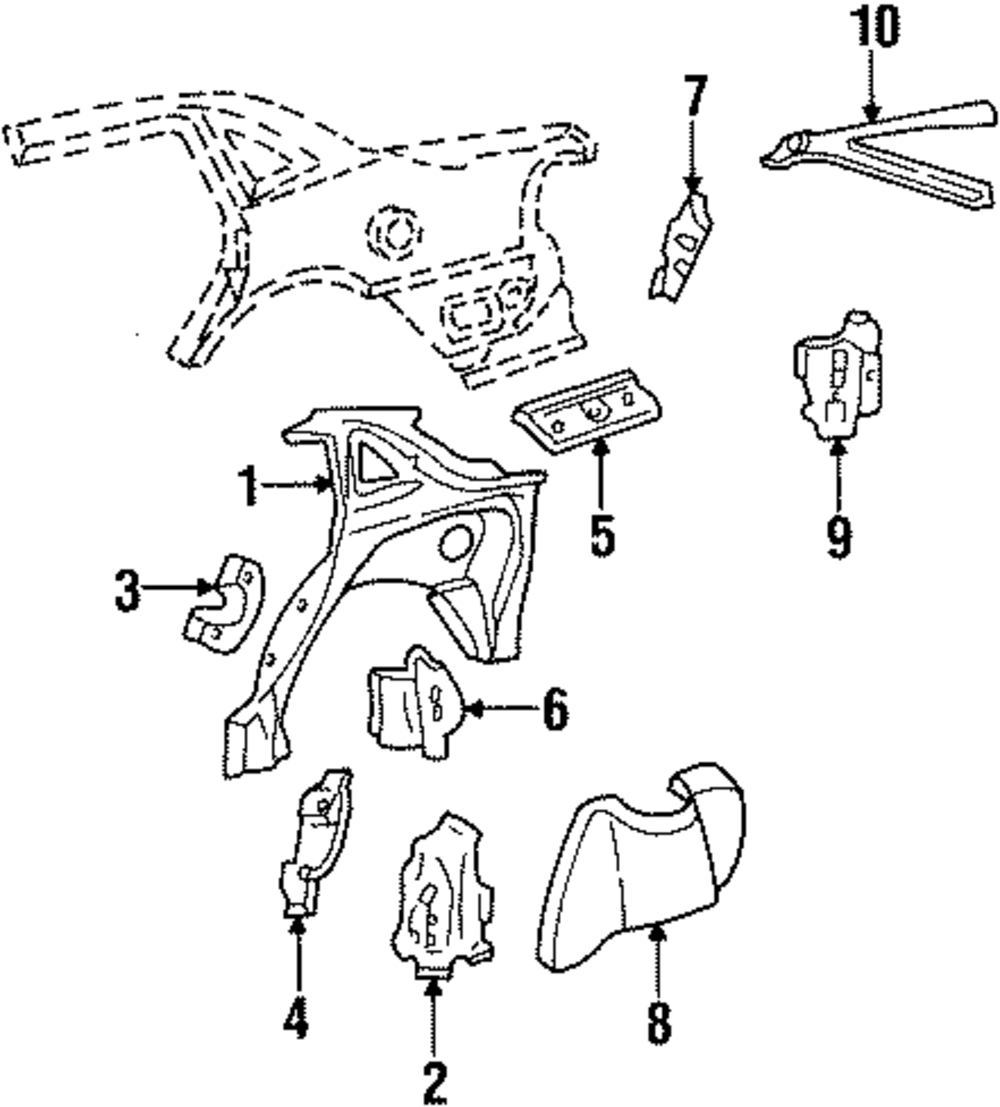 10
7
1
5
9
3
6
4
2
8