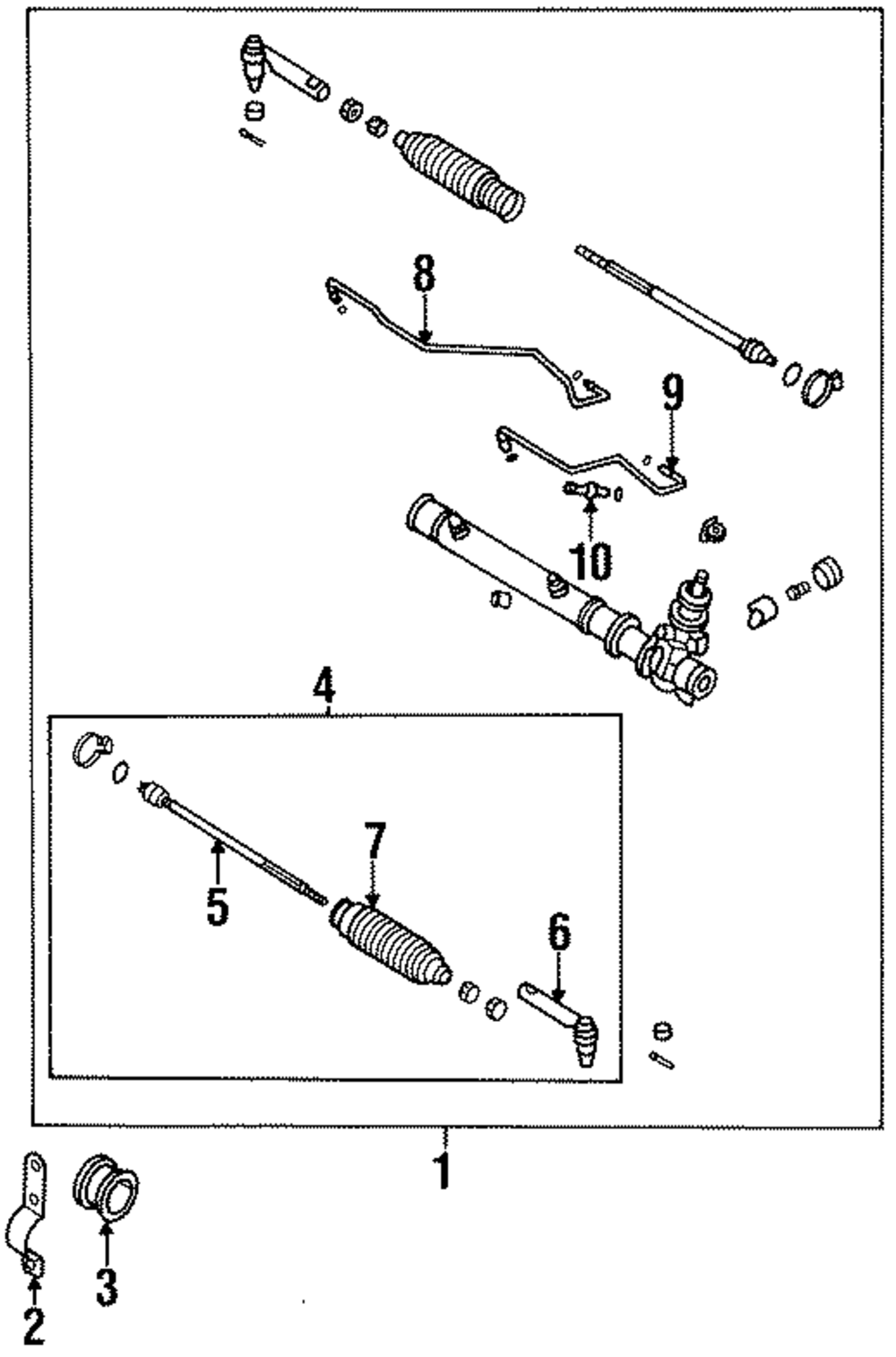 8
9
10
4
7
5
6
1
2
3