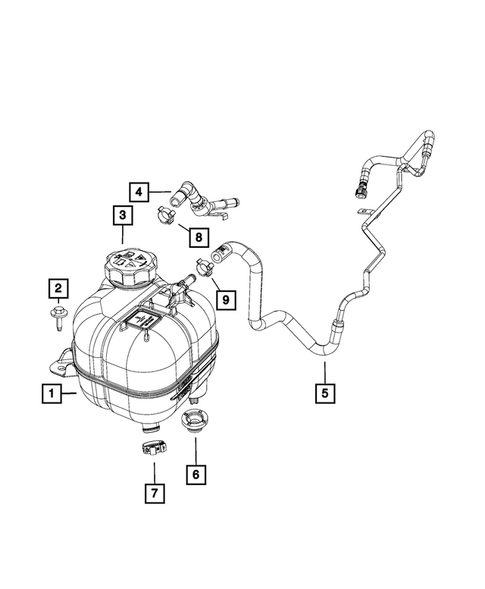 4
3
8
2
9
1
5
6
7