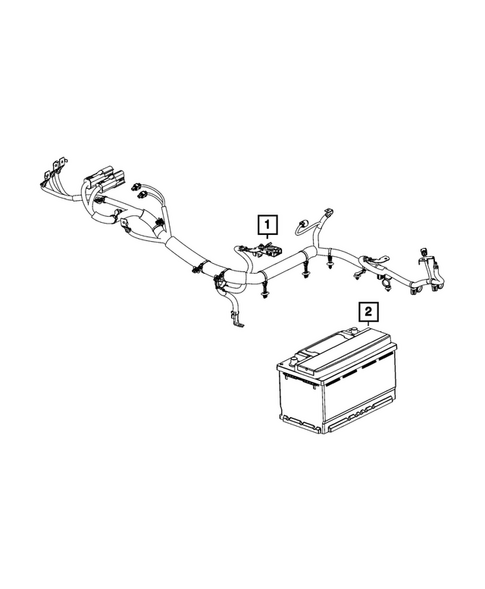 1

2