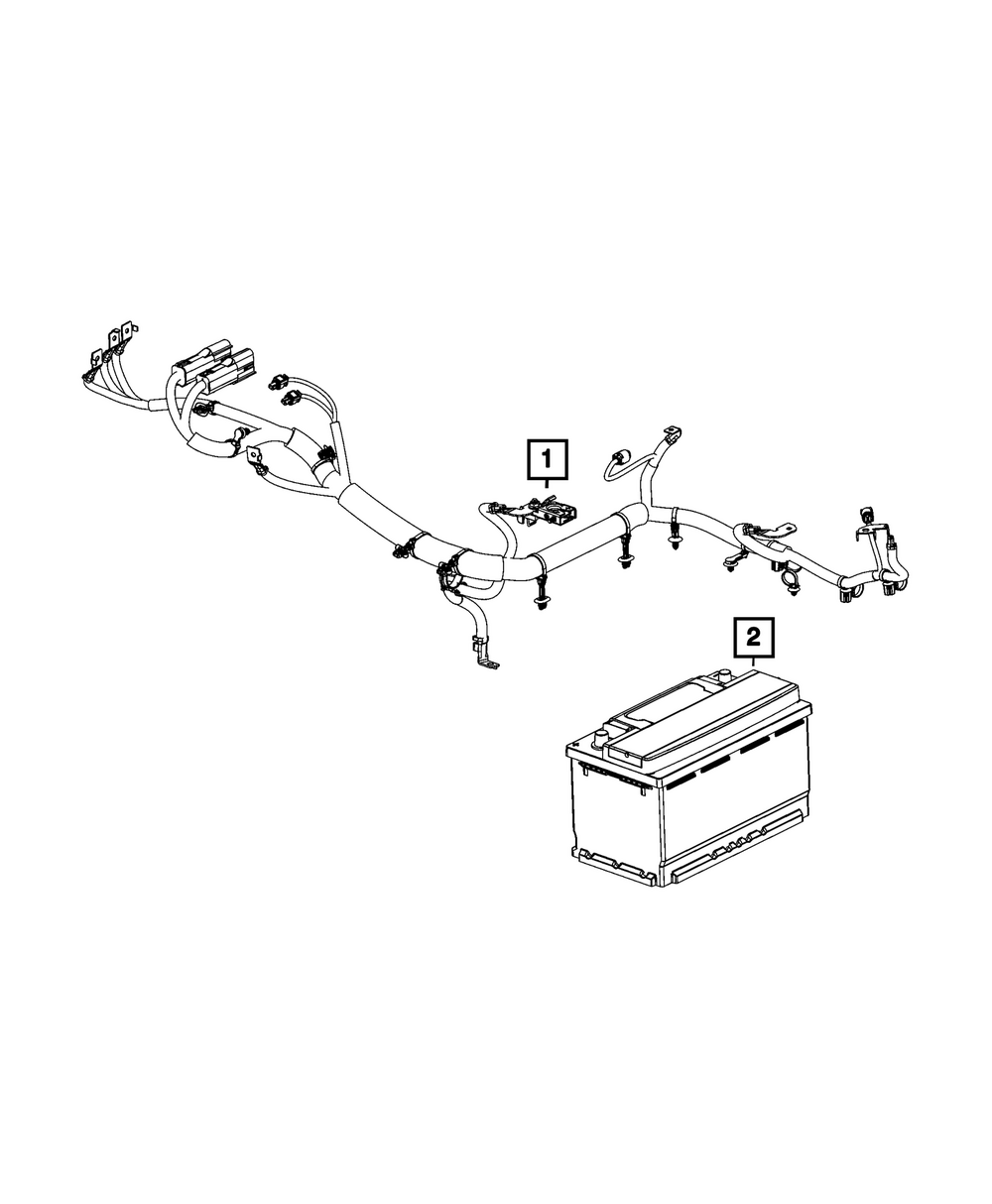 1

2