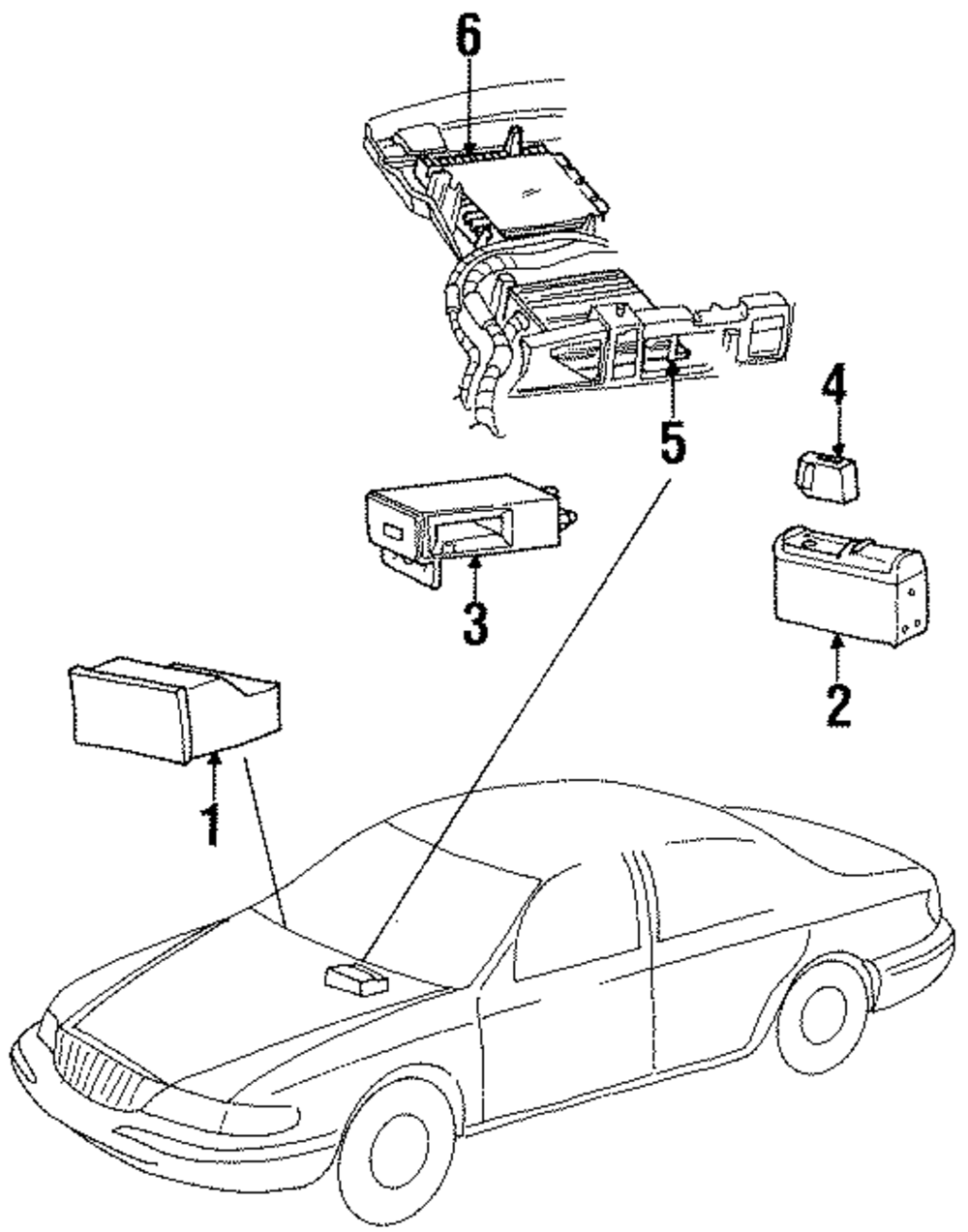 6
4
5
3
2
1