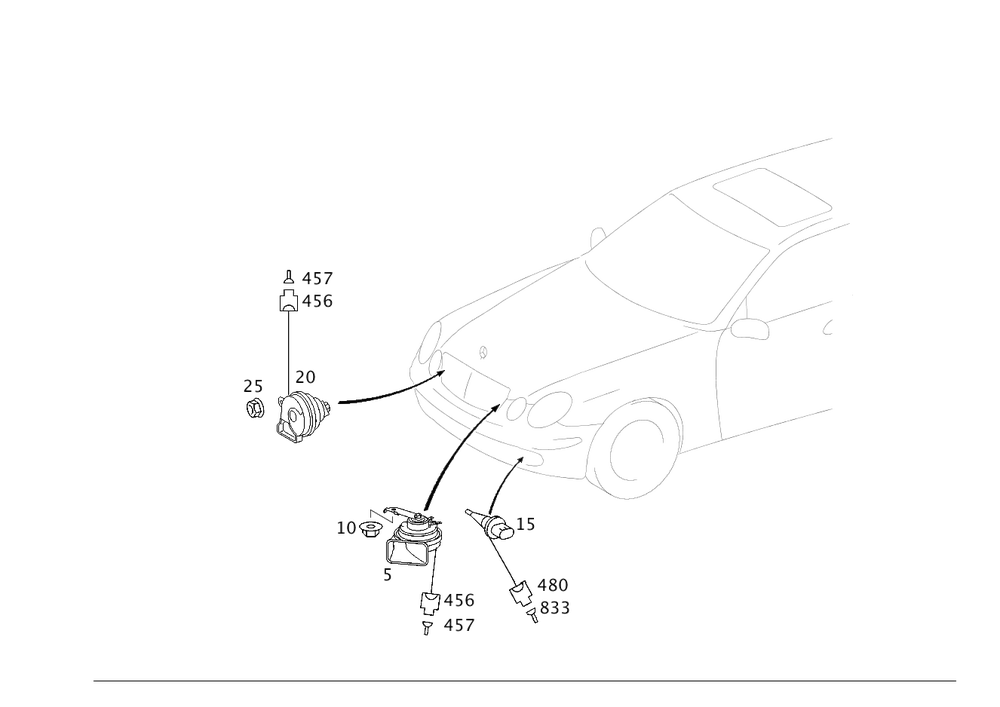 457
456
25
20
10
5
456
457
15
480
833