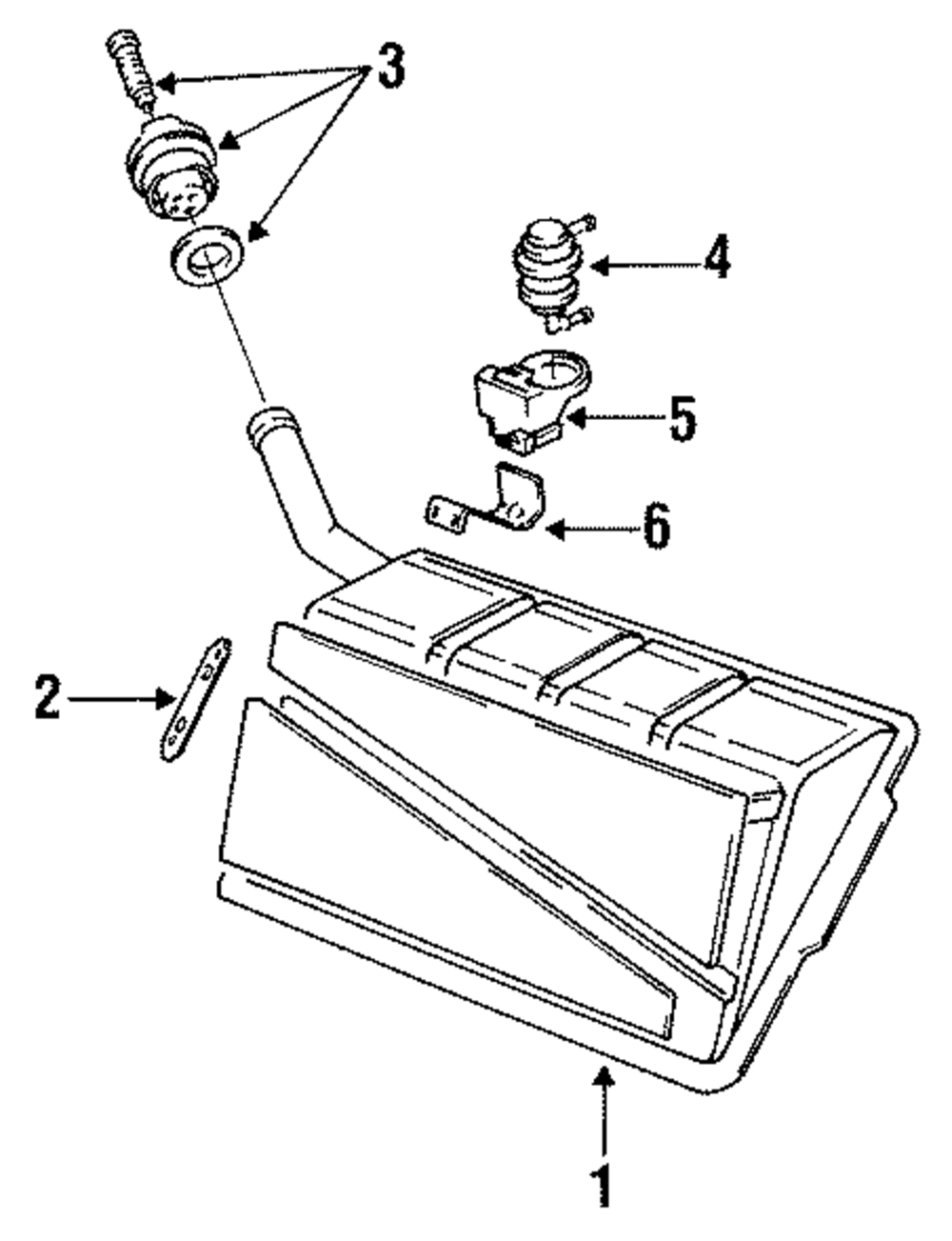 3
4
5
6
2
1