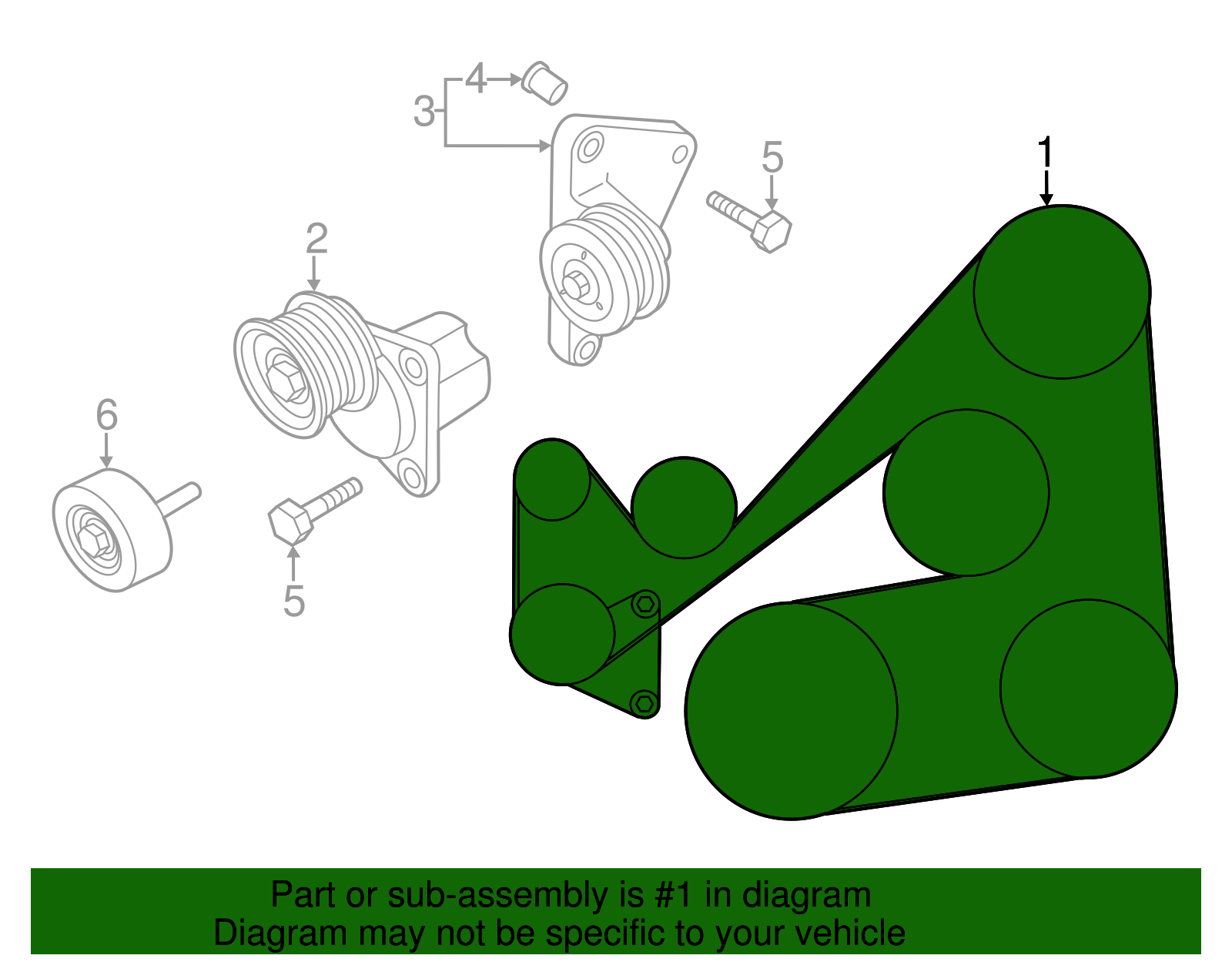 4
3
5
1
2
6
5

Part or sub-assembly is #1 in diagram
Diagram may not be specific to your vehicle