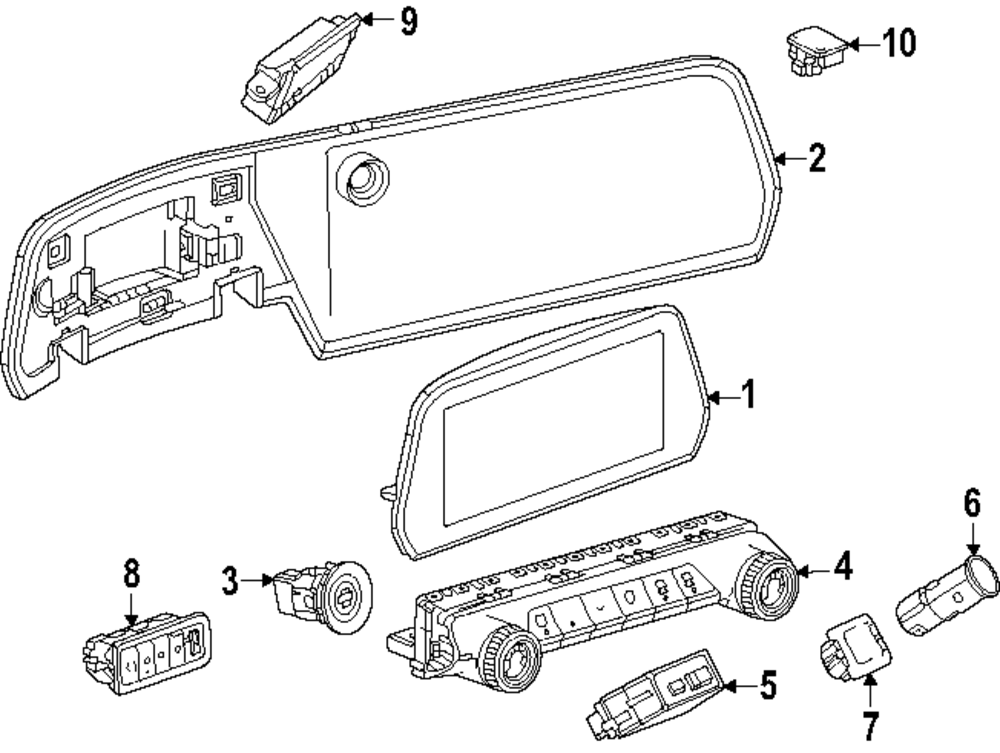 9
10
2
1
6
8
3
4
5
7