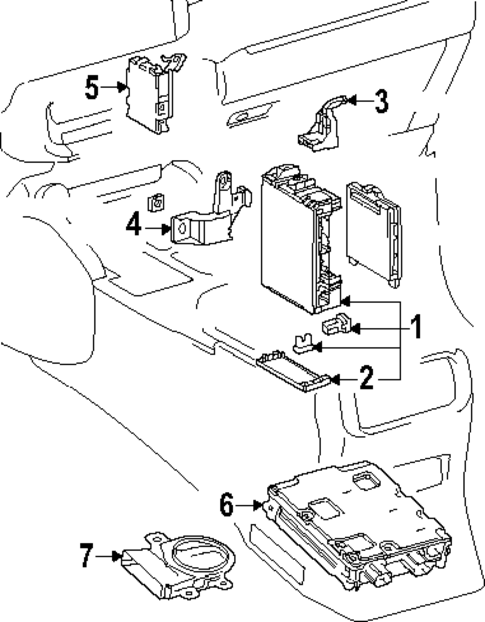 5
3
4
1
2
6
7