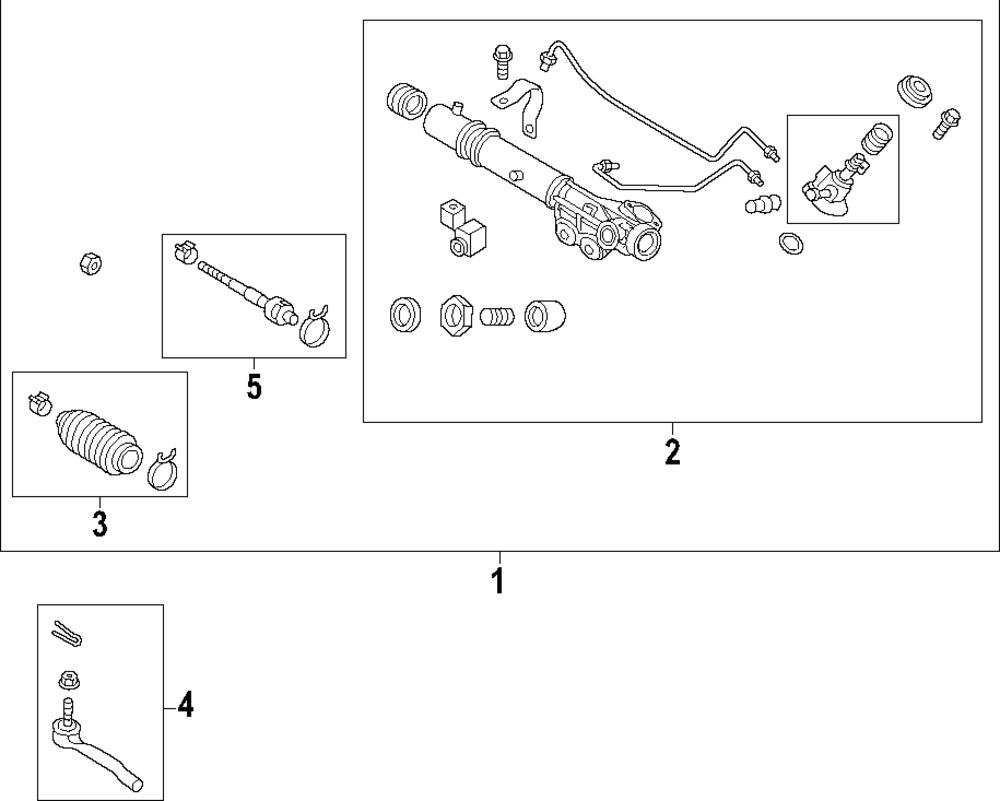 5

2

3

1

4