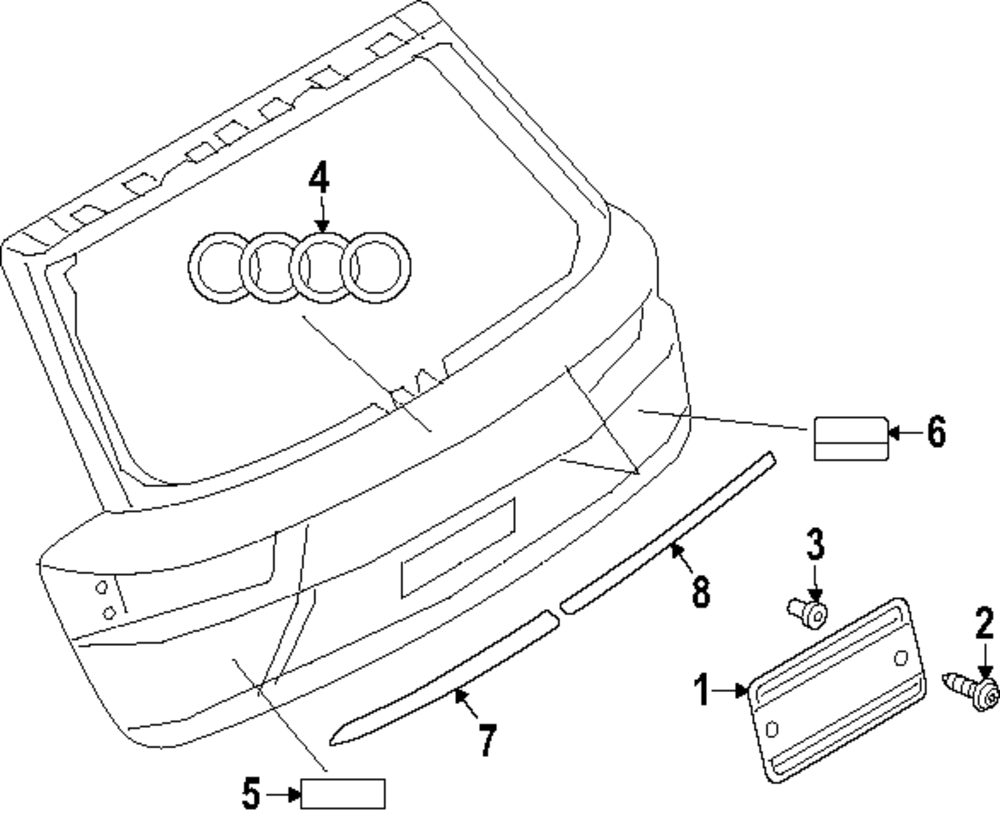 4
6
3
8
2
1
7
5