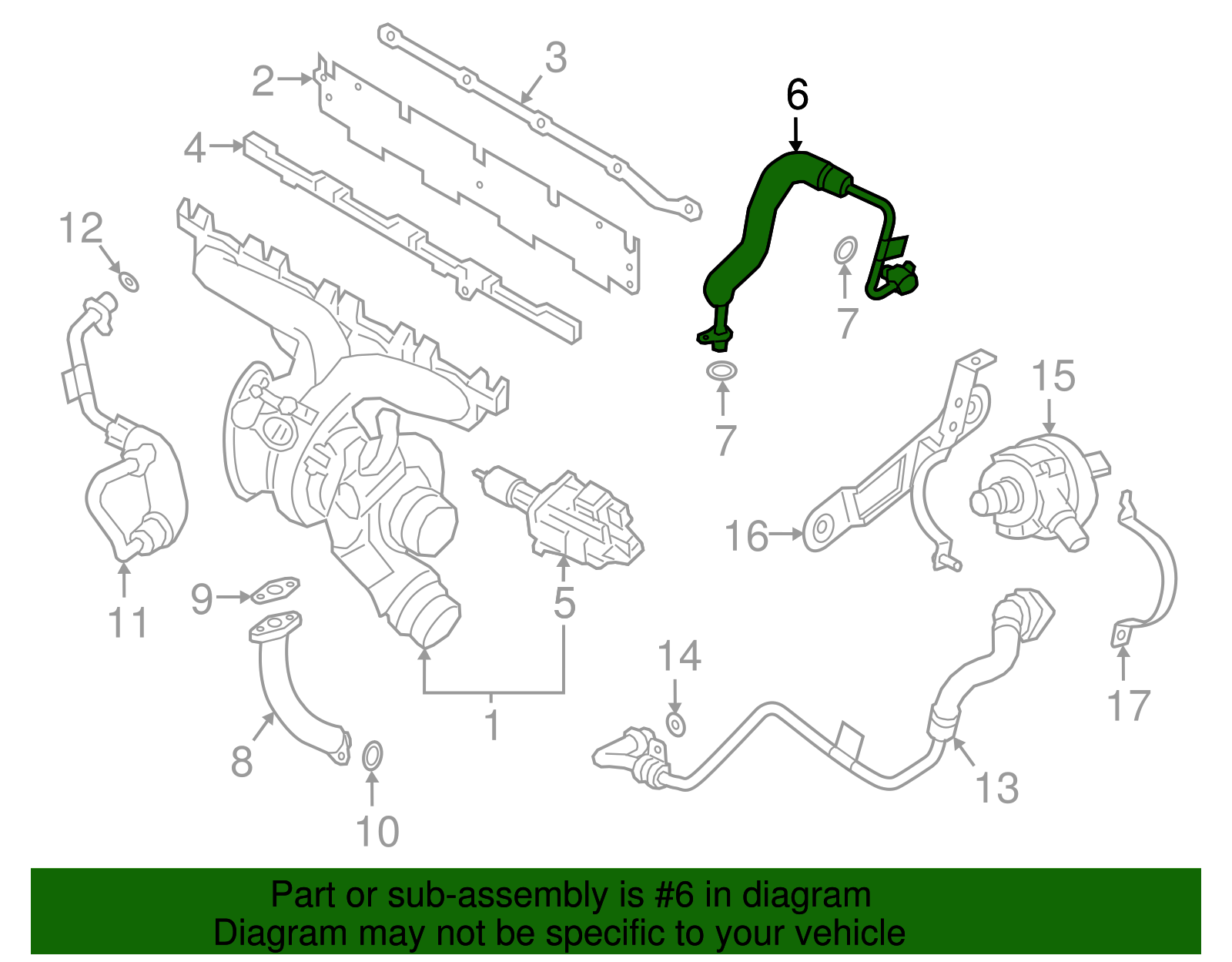 3
2
6
4
12
7
7
15
16
11
9
5
14
17
8
1
13
10

Part or sub-assembly is #6 in diagram
Diagram may not be specific to your vehicle