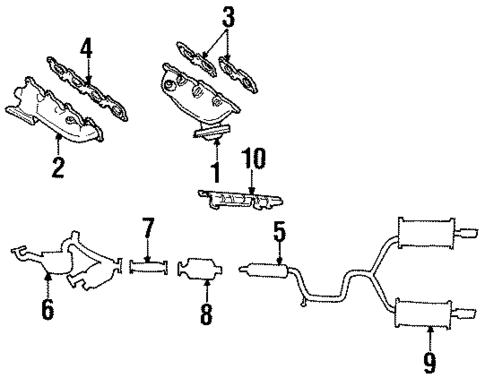 4
3
2
1
10
7
5
6
8
9