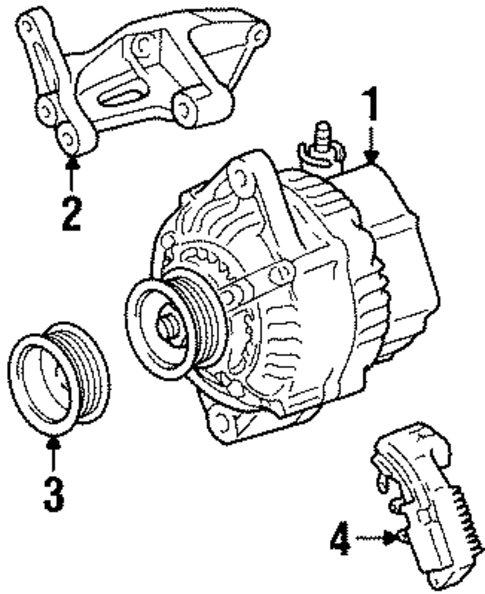 1
2
3
4