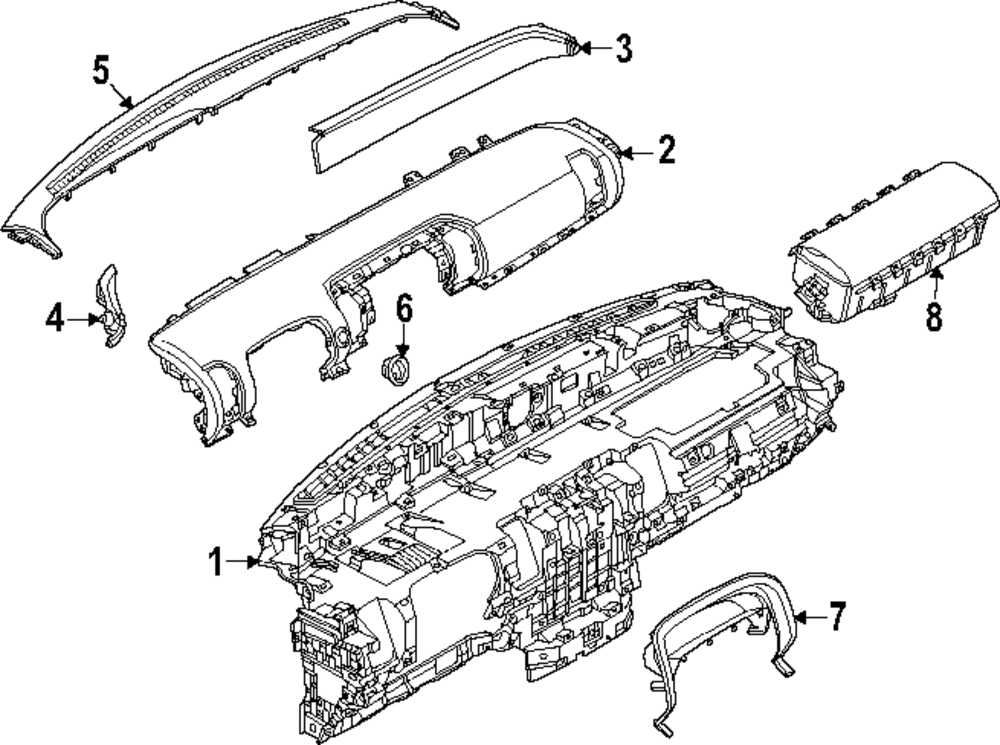 5
3
2
4
6
8
1
7