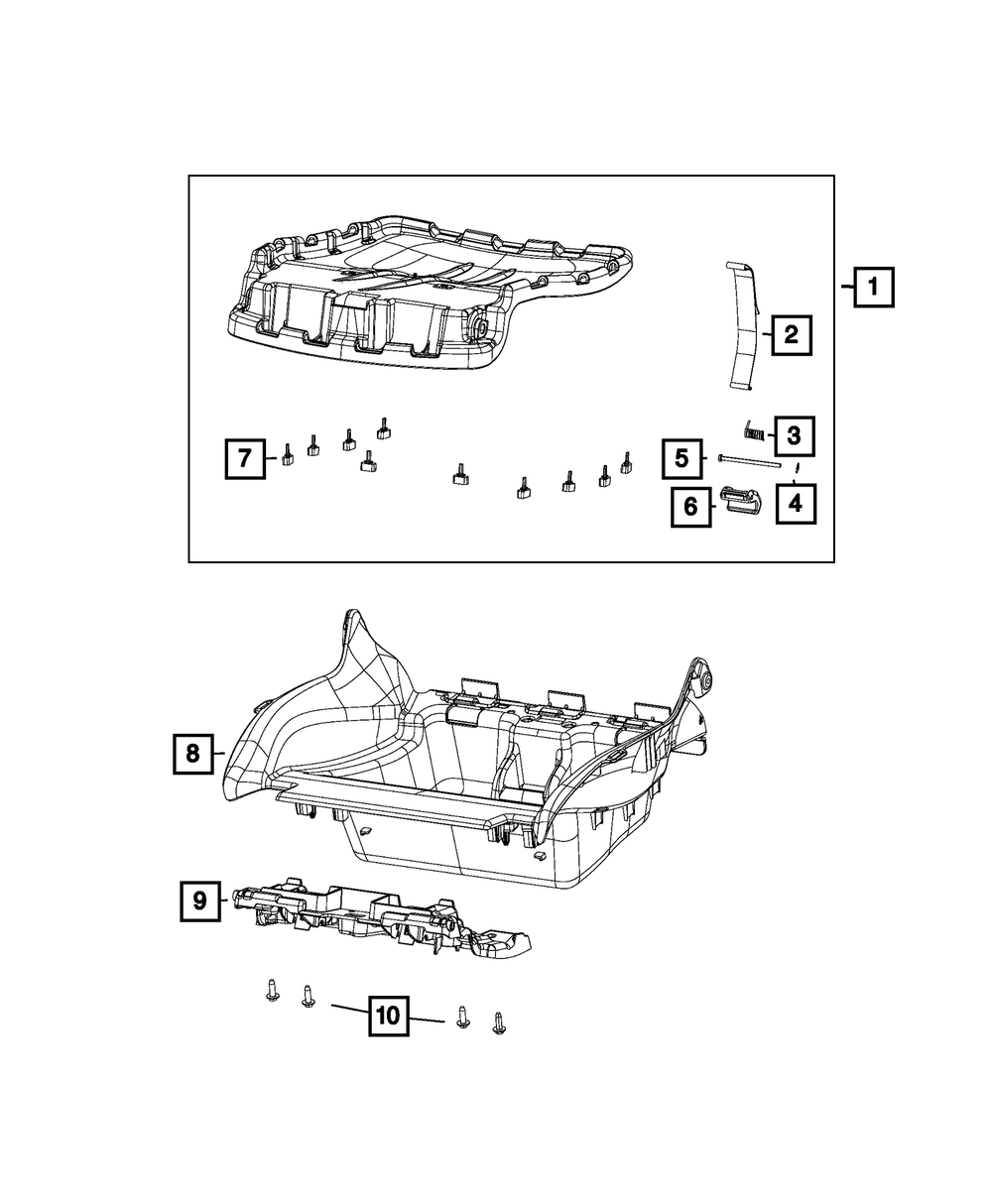 1
2
3
7
5
4
6
8
9
10