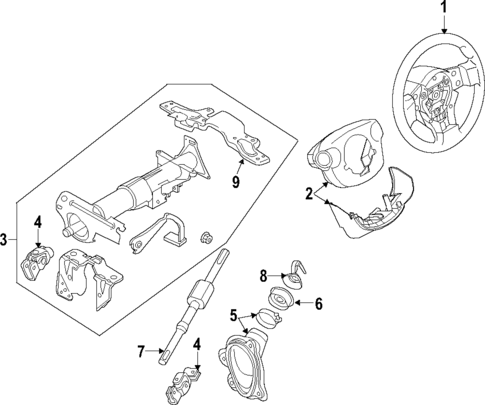 1
9
2
3
4
8
6
5
7
4