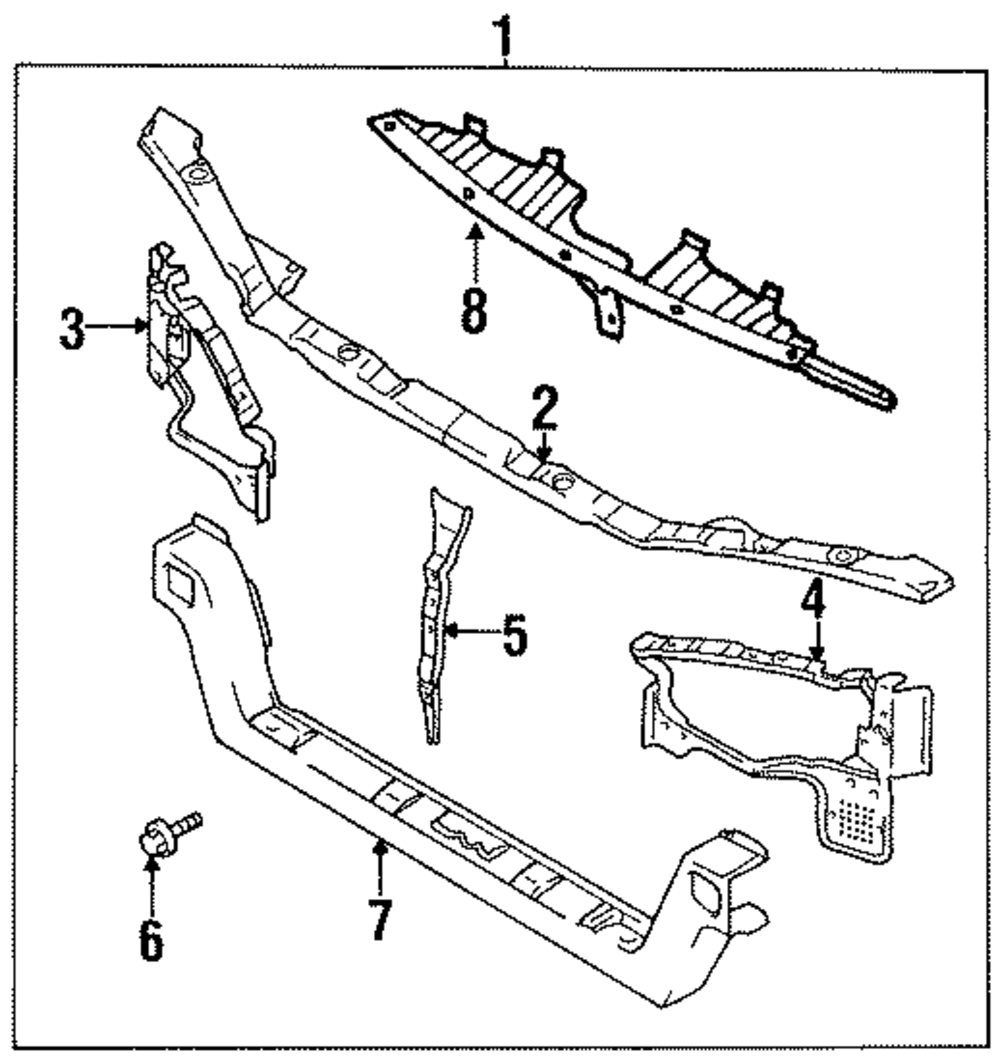 1
8
3
2
4
5
6
7