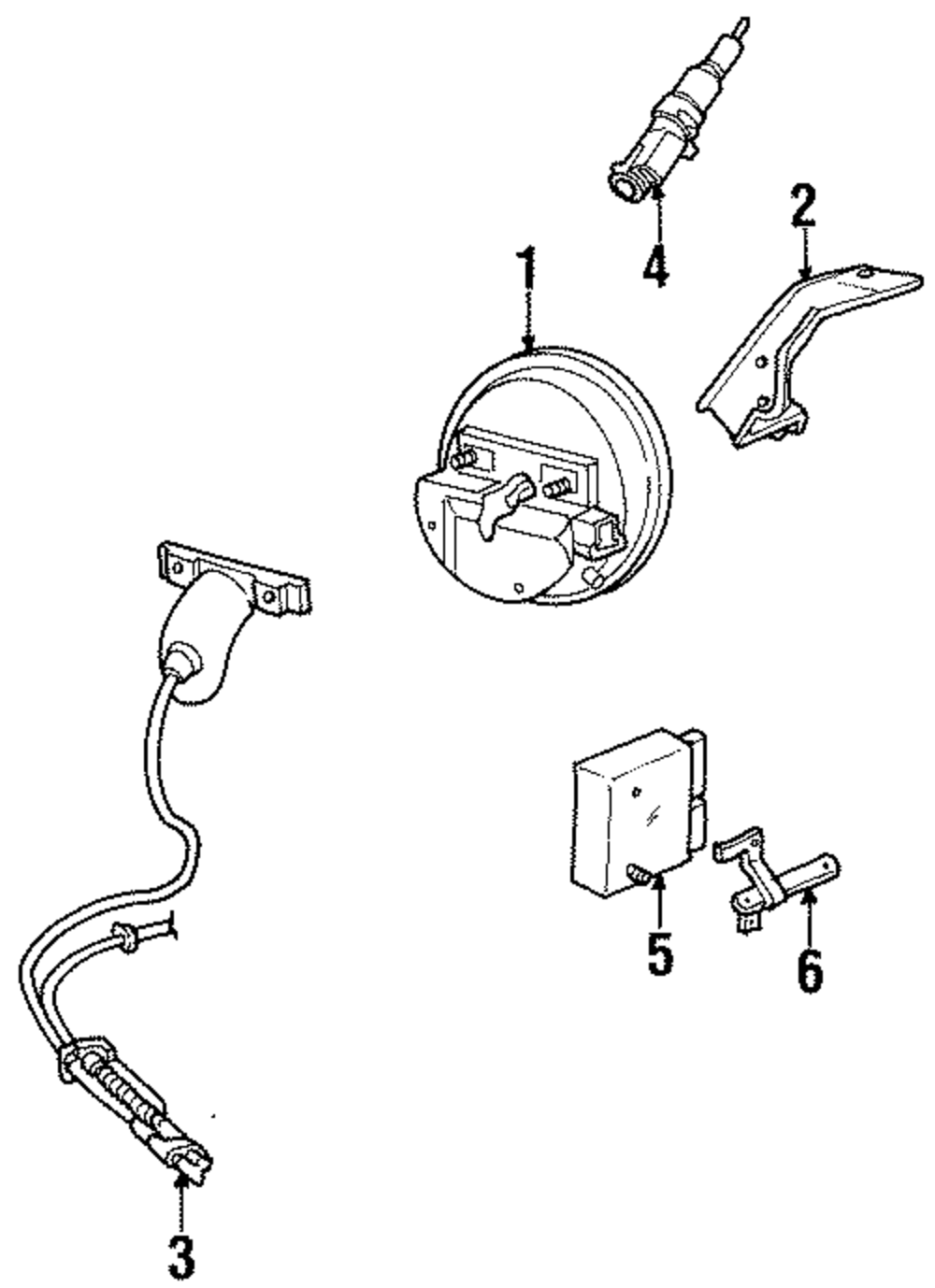 4
2
1
5
6
3