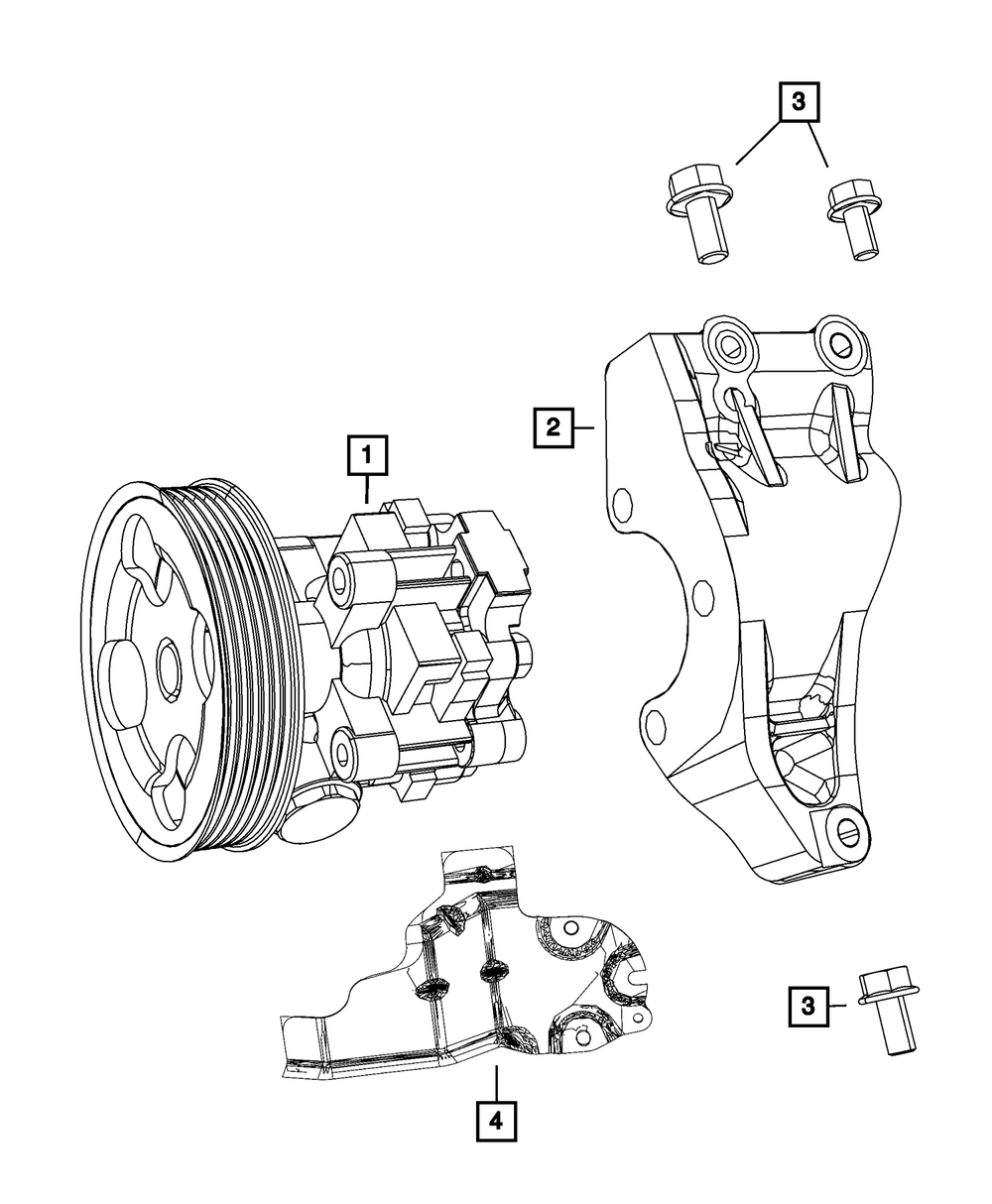 3

2

1

3

4