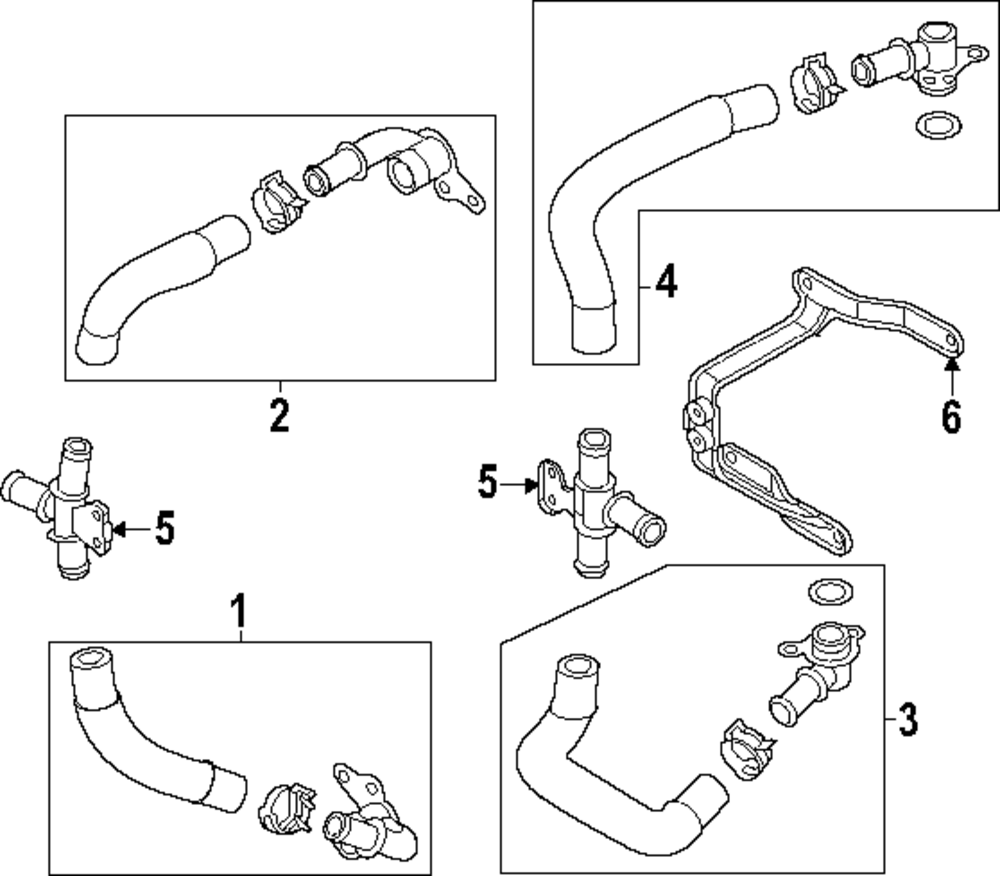 4
2
6
5
5
1
3