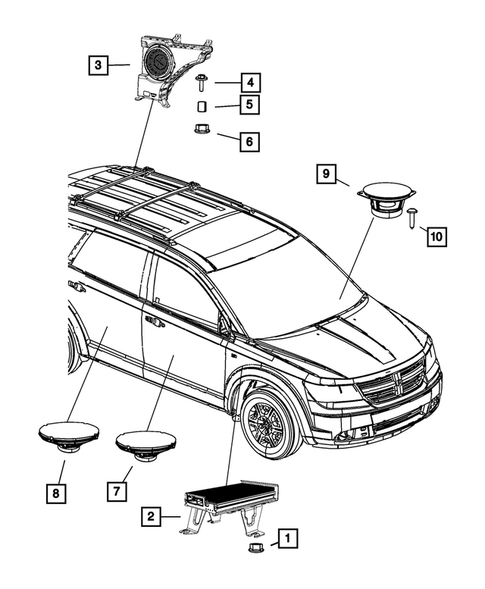 3
4
5
6
9
10
8
7
2
1