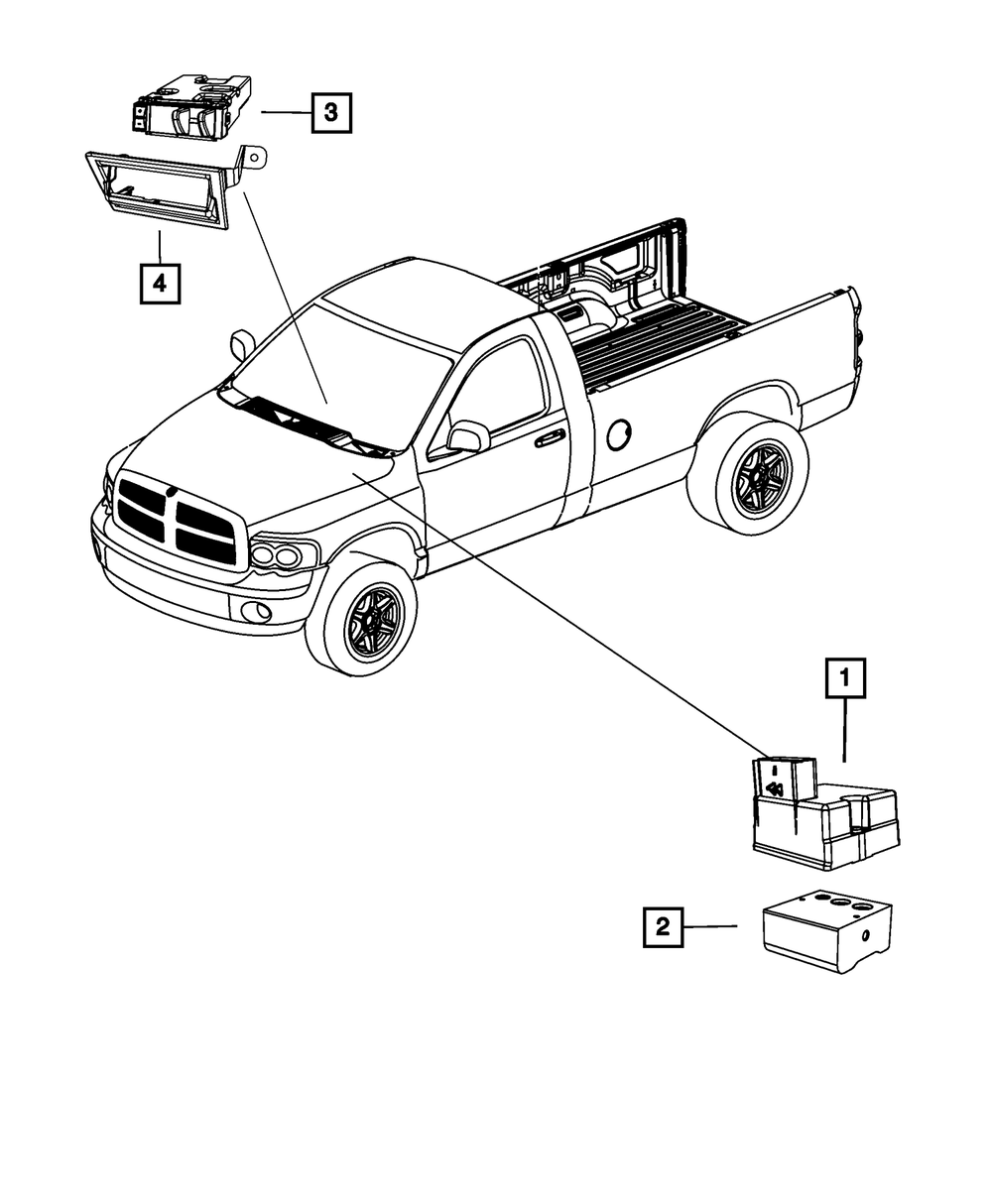 3

4

1

2