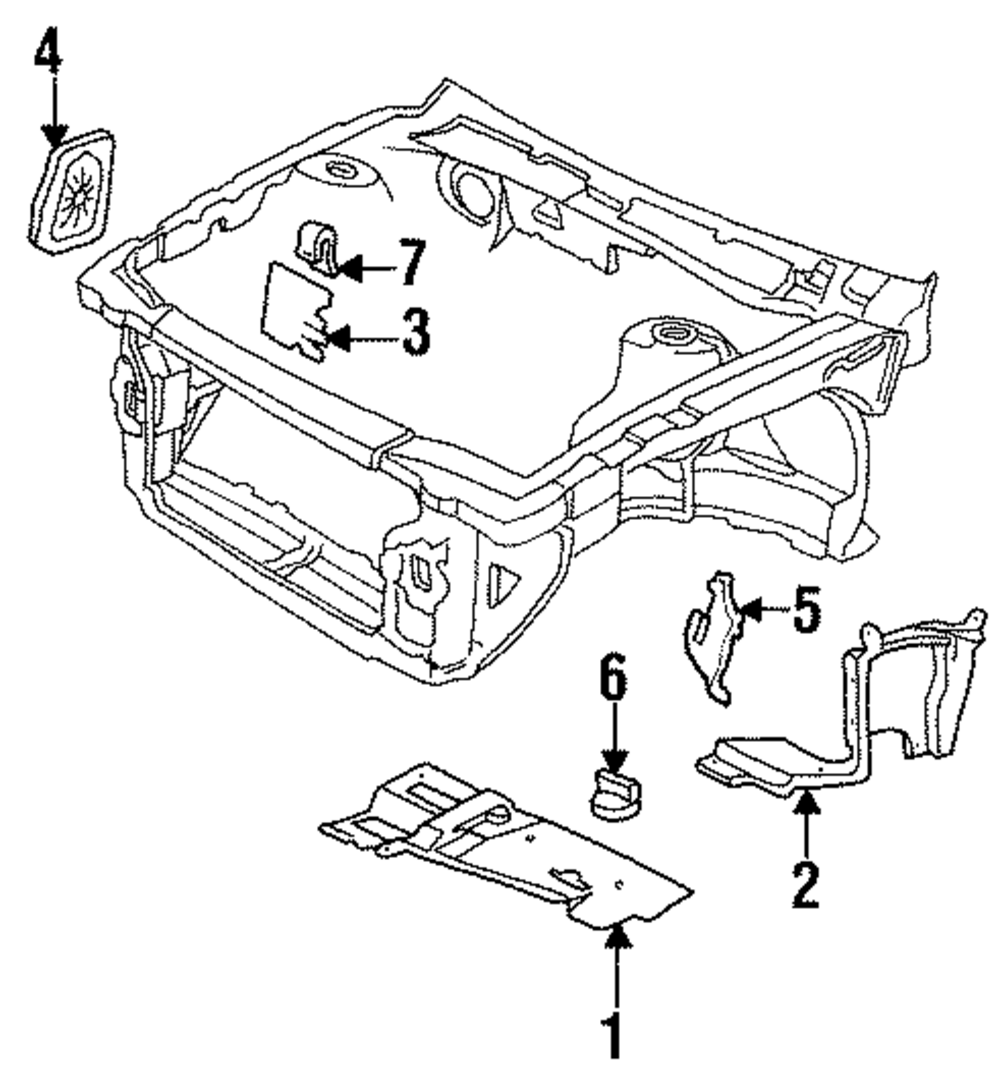 4
7
3
5
6
2
1