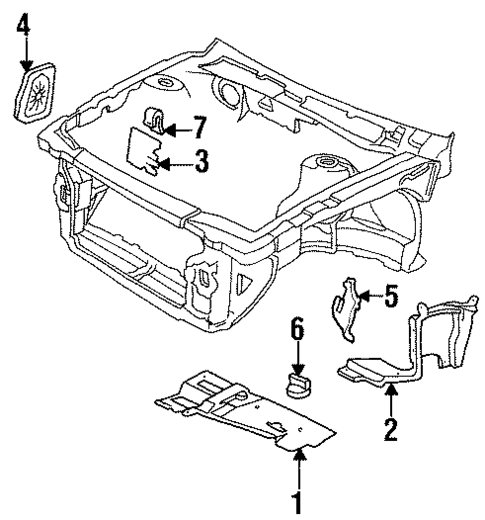 4
7
3
5
6
2
1