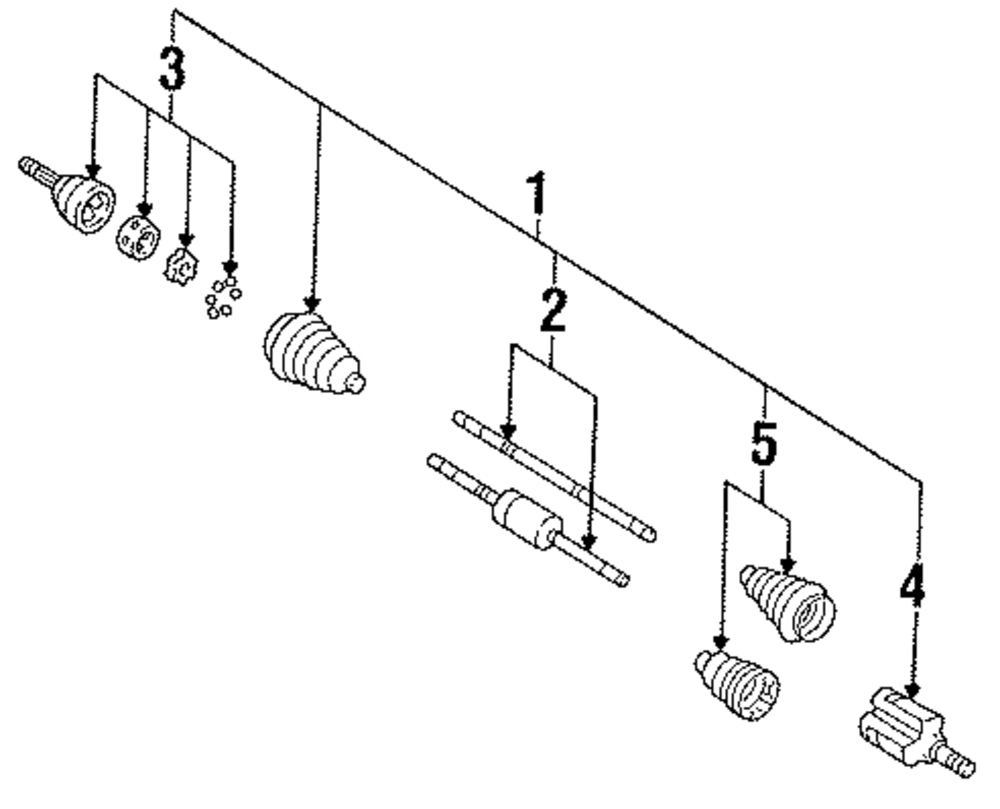 3
1
2
5
4