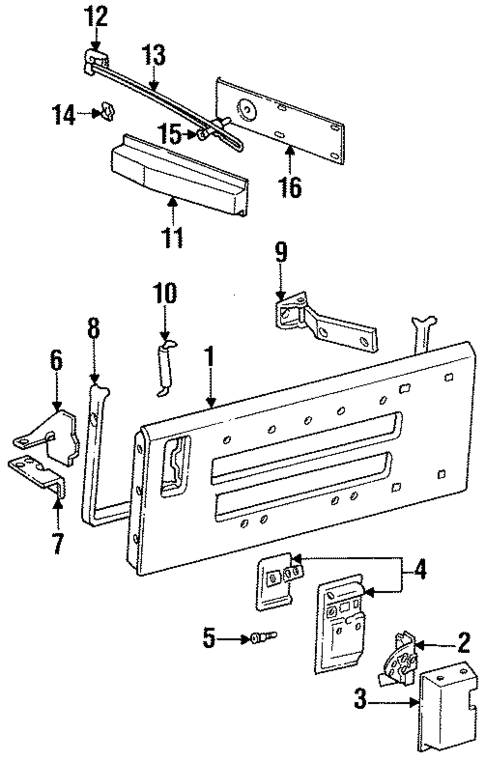 12
13
14
15
16
11
9
10
8
6
1
7
4
5
2
3