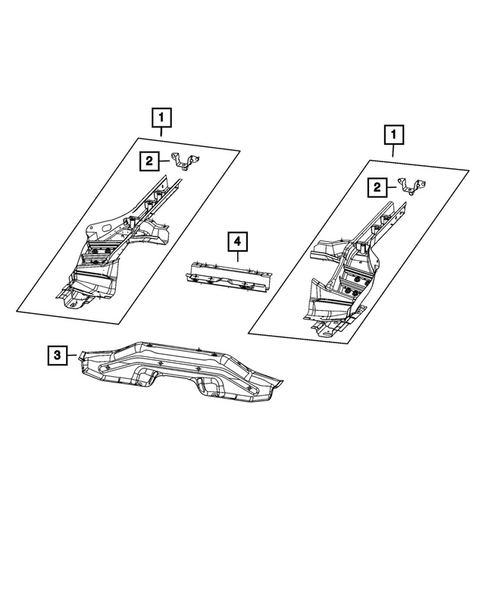 1
2
1
2
4
3