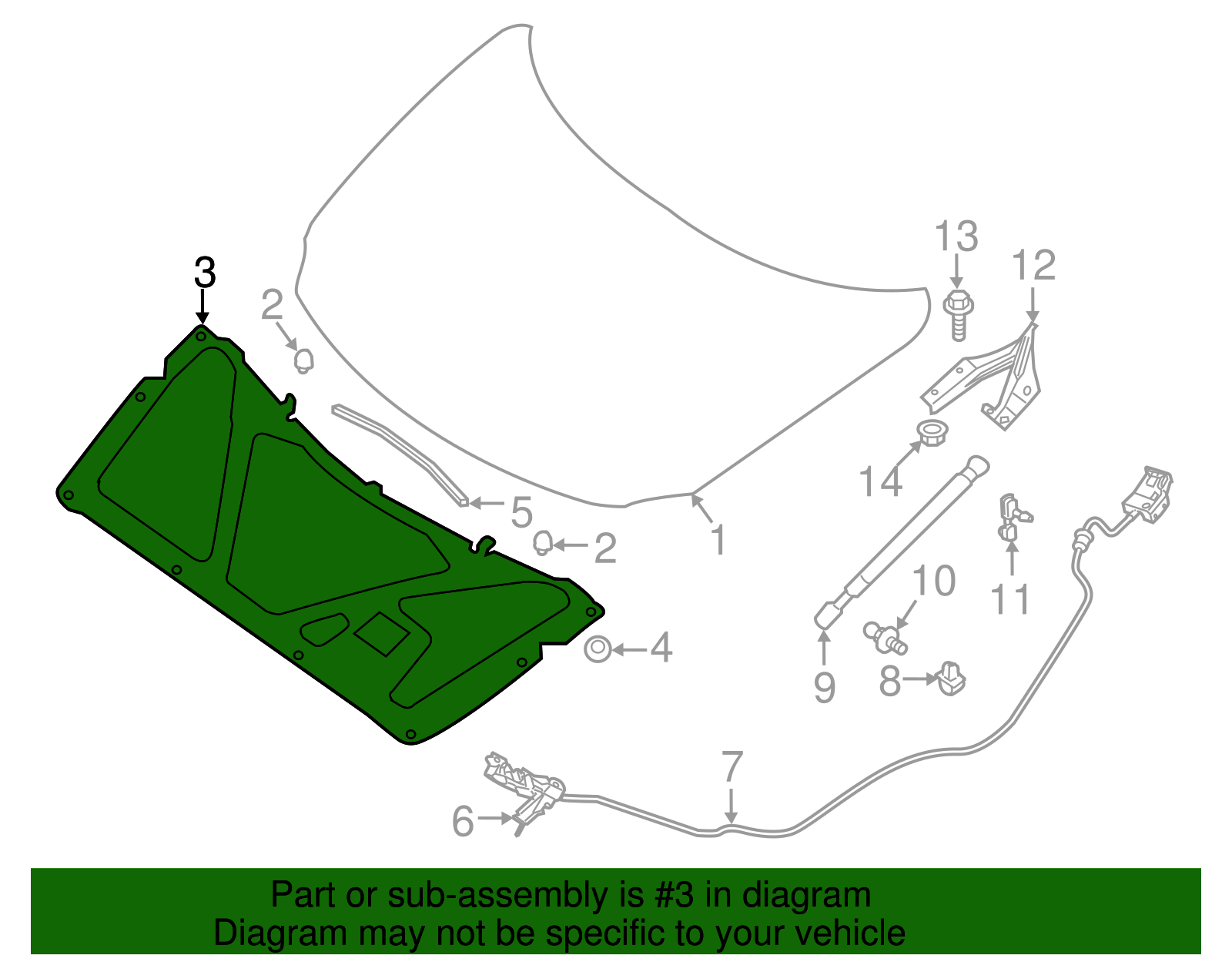 3
2
13
12
5
2
1
14
10
11
4
9
8
7
6

Part or sub-assembly is #3 in diagram
Diagram may not be specific to your vehicle